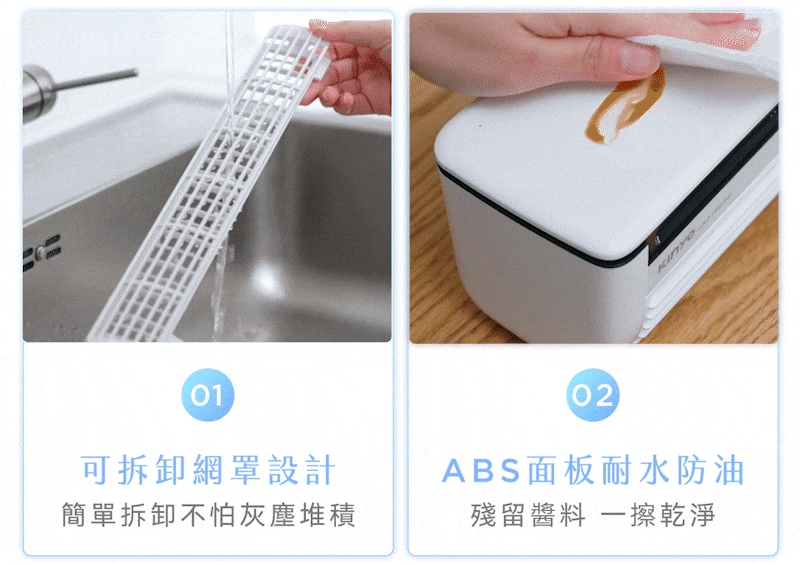 KINYO

01

可拆卸網罩設計

簡單拆卸不怕灰塵堆積

02

ABS面板耐水防油

殘留醬料 一擦乾淨