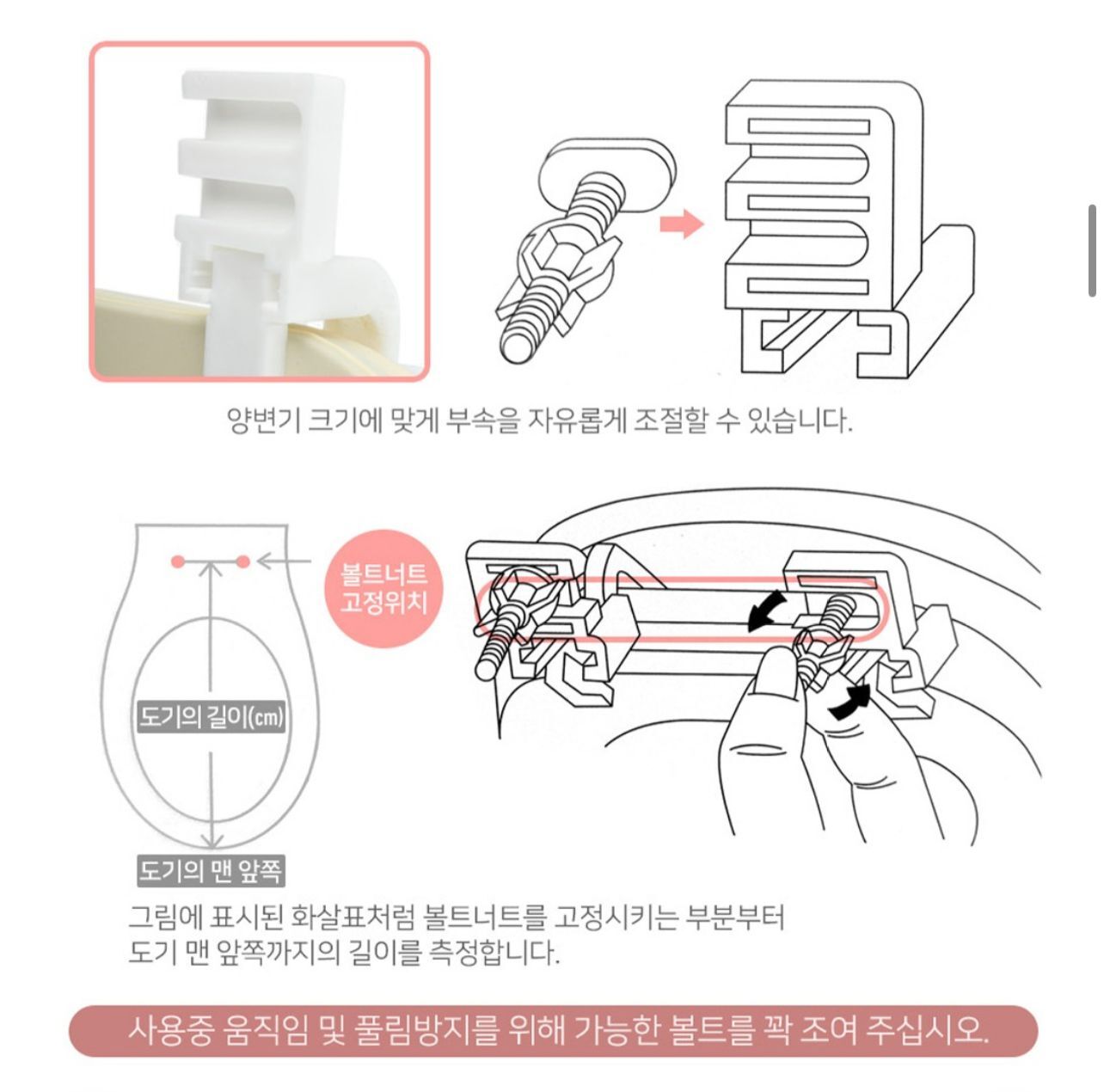 양변기 크기에 맞게 부속을 자유롭게 조절할 수 있습니다.

볼트너트 고정위치

도기의 길이(㎝)

도기의 맨 앞쪽

그림에 표시된 화살표처럼 볼트너트를 고정시키는 부분부터 도기 맨 앞쪽까지의 길이를 측정합니다.

사용중 움직임 및 풀림방지를 위해 가능한 볼트를 꽉 조여 주십시오.