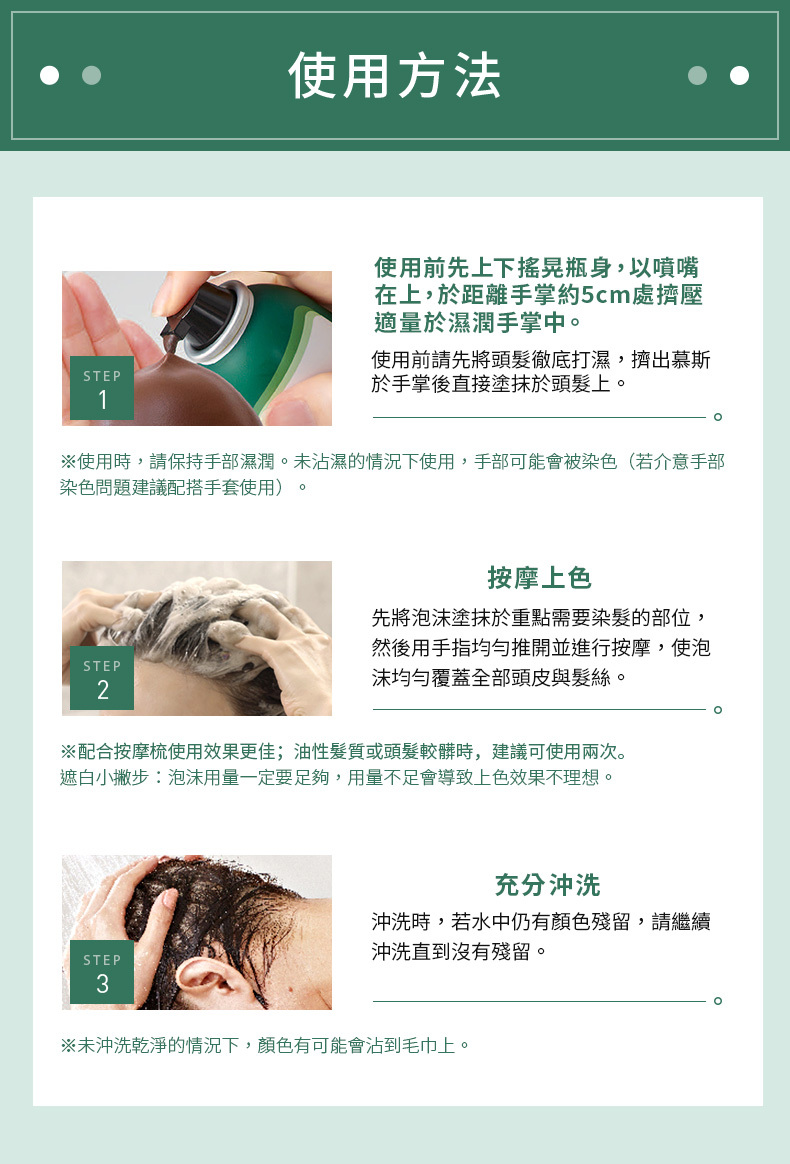 使用方法

STEP
1

使用前先上下搖晃瓶身，以噴嘴在上，於距離手掌約5cm處擠壓適量於濕潤手掌中。

使用前請先將頭髮徹底打濕，擠出慕斯於手掌後直接塗抹於頭髮上。

※使用時，請保持手部濕潤。未沾濕的情況下使用，手部可能會被染色（若介意手部染色問題建議配搭手套使用）。

STEP
2

按摩上色

先將泡沫塗抹於重點需要染髮的部位，然後用手指均勻推開並進行按摩，使泡沫均勻覆蓋全部頭皮與髮絲。

※配合按摩梳使用效果更佳；油性髮質或頭髮較髒時，建議可使用兩次。
遮白小撇步：泡沫用量一定要足夠，用量不足會導致上色效果不理想。

STEP
3

充分沖洗

沖洗時，若水中仍有顏色殘留，請繼續沖洗直到沒有殘留。

※未沖洗乾淨的情況下，顏色有可能會沾到毛巾上。