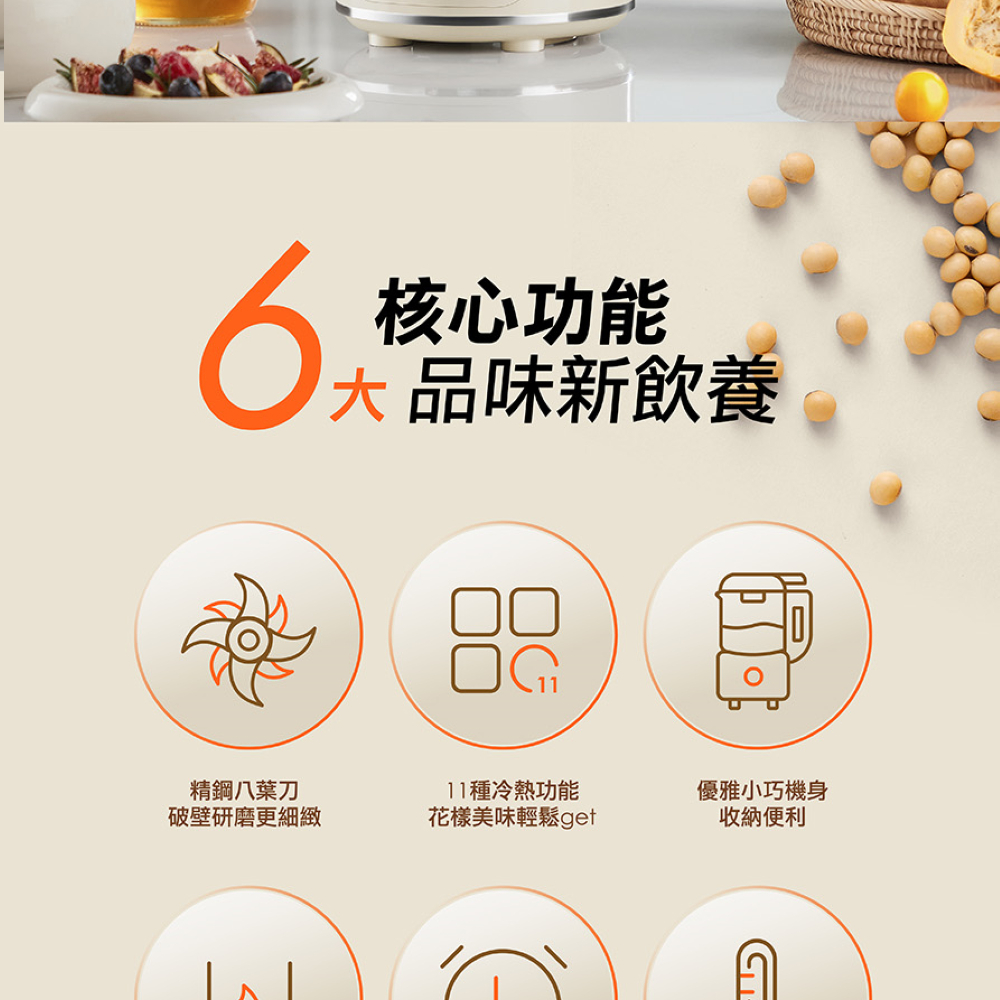 6大 核心功能
品味新飲養

11

精鋼八葉刀
破壁研磨更細緻

11種冷熱功能
花樣美味輕鬆get

優雅小巧機身
收納便利