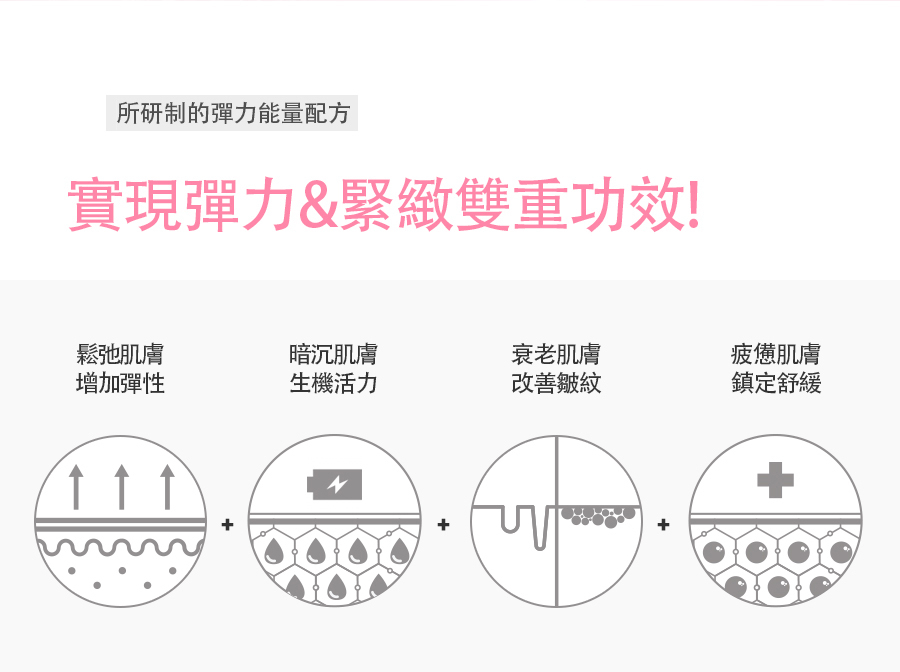 所研制的彈力能量配方

實現彈力&緊緻雙重功效!

鬆弛肌膚
增加彈性

暗沉肌膚
生機活力

衰老肌膚
改善皺紋

疲憊肌膚
鎮定舒緩

+ + +