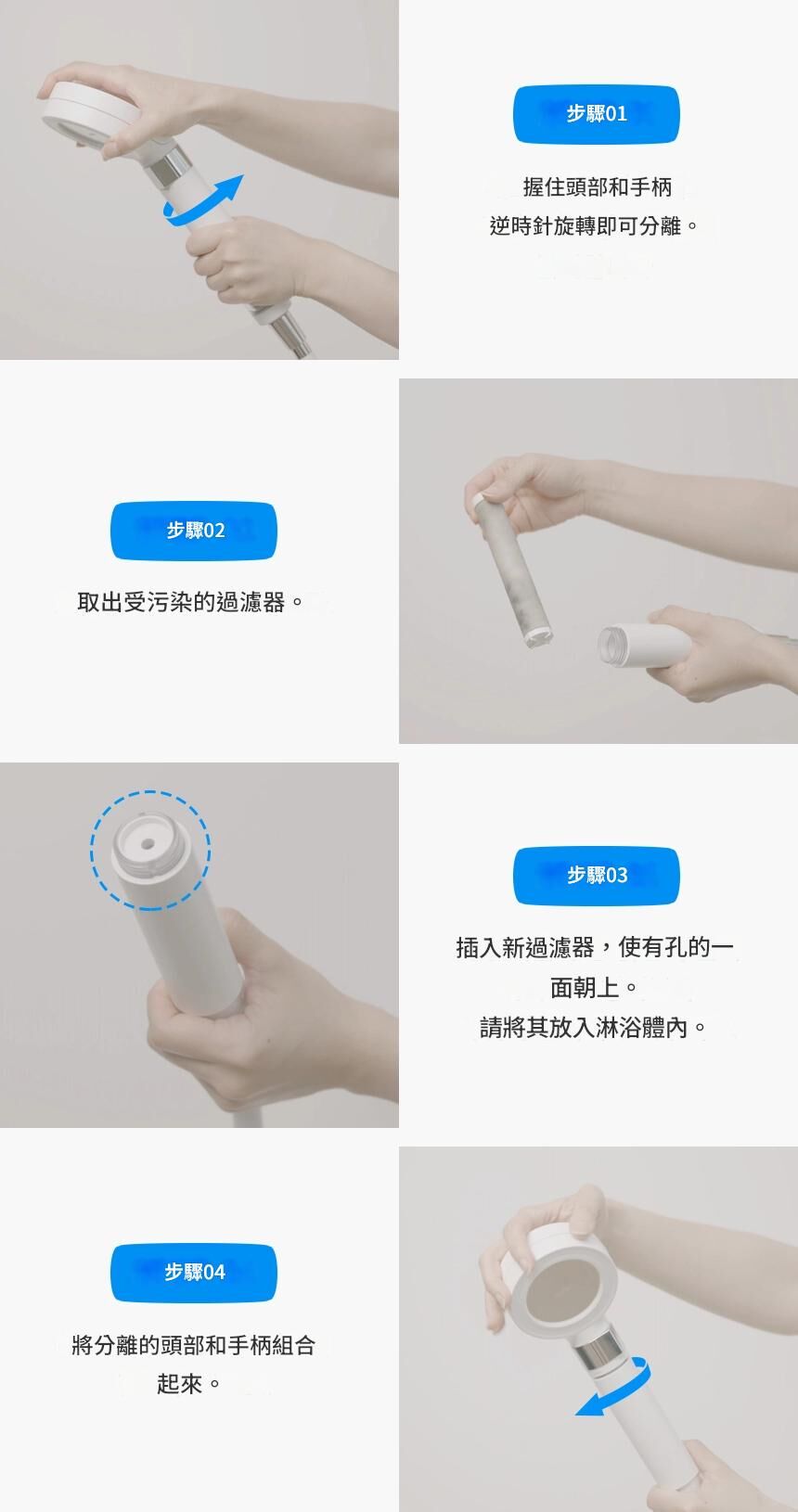 步驟01

握住頭部和手柄
逆時針旋轉即可分離。

步驟02

取出受污染的過濾器。

步驟03

插入新過濾器，使有孔的一面朝上。
請將其放入淋浴體內。

步驟04

將分離的頭部和手柄組合起來。