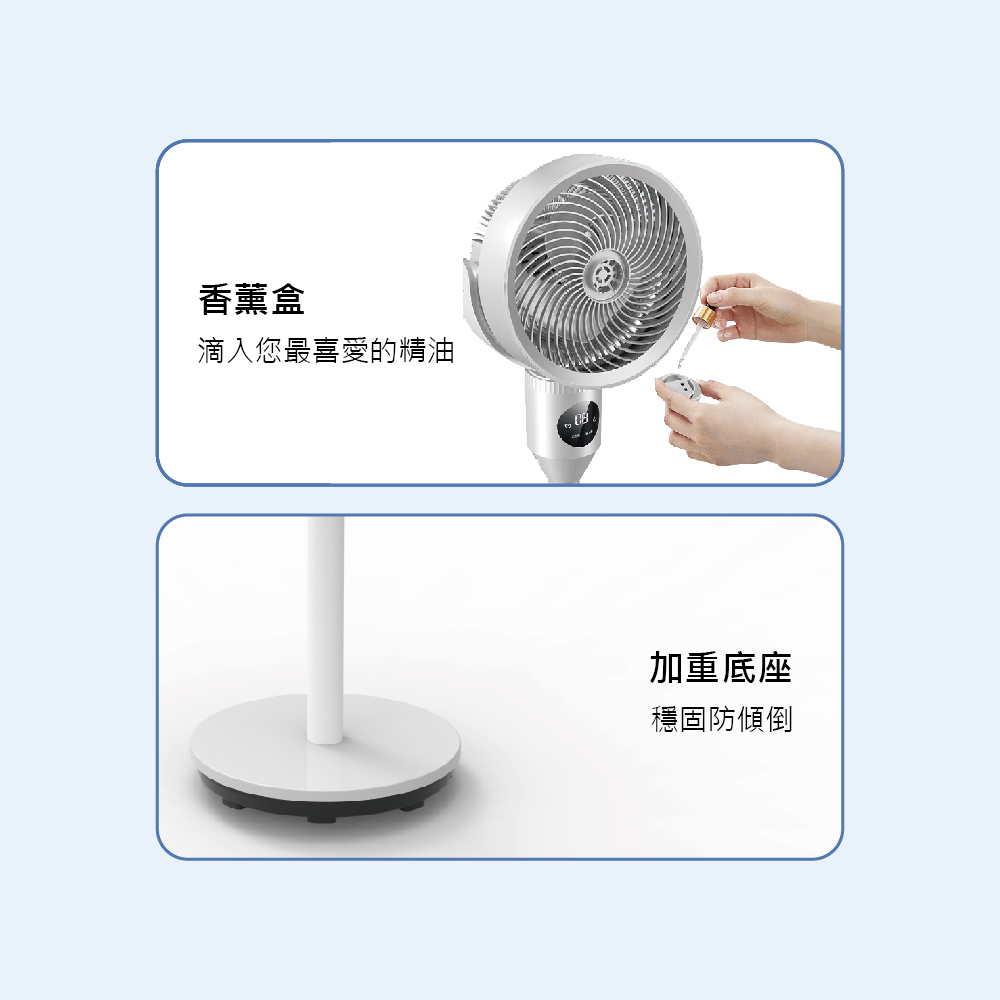 香薰盒
滴入您最喜愛的精油

加重底座
穩固防傾倒