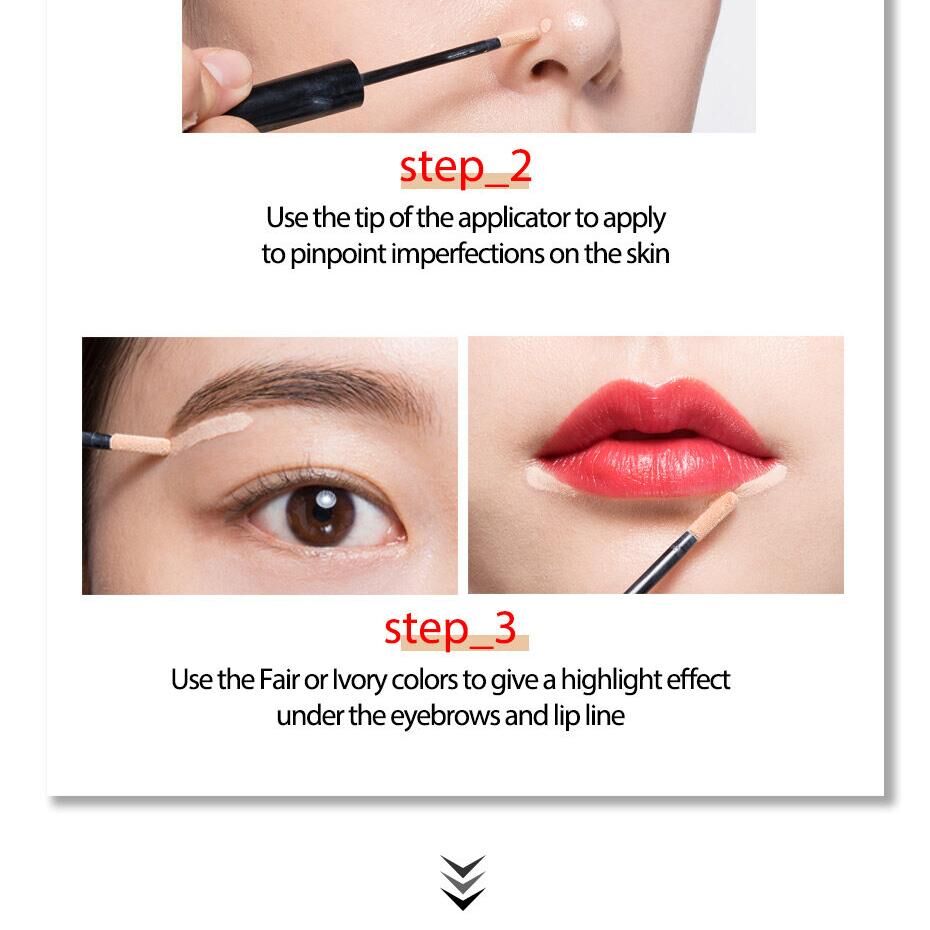 step_2

Use the tip of the applicator to apply to pinpoint imperfections on the skin

step_3

Use the Fair or Ivory colors to give a highlight effect under the eyebrows and lip line