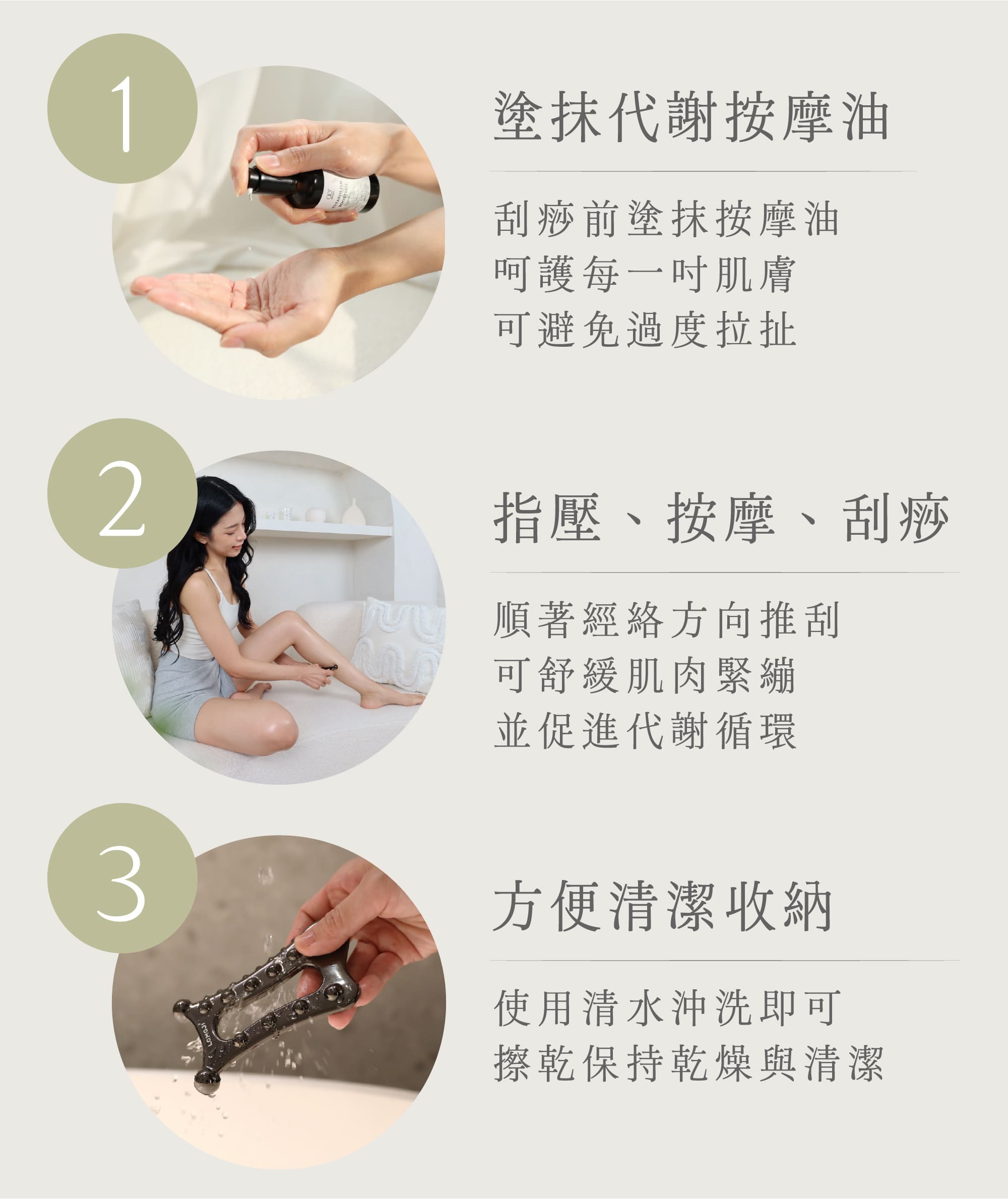 1

塗抹代謝按摩油

刮痧前塗抹按摩油
呵護每一吋肌膚
可避免過度拉扯

2

指壓、按摩、刮痧

順著經絡方向推刮
可舒緩肌肉緊繃
並促進代謝循環

3

方便清潔收納

使用清水沖洗即可
擦乾保持乾燥與清潔