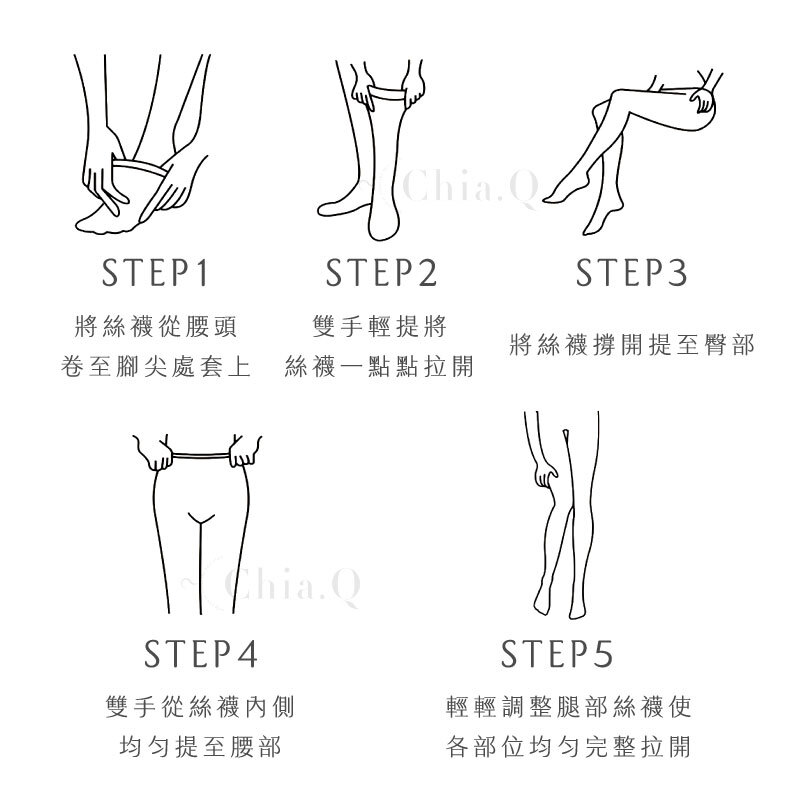 Chia.Q

STEP1
將絲襪從腰頭
卷至腳尖處套上

STEP2
雙手輕提將
絲襪一點點拉開

STEP3
將絲襪撐開提至臀部

Chia.Q

STEP4
雙手從絲襪內側
均勻提至腰部

STEP5
輕輕調整腿部絲襪使
各部位均勻完整拉開