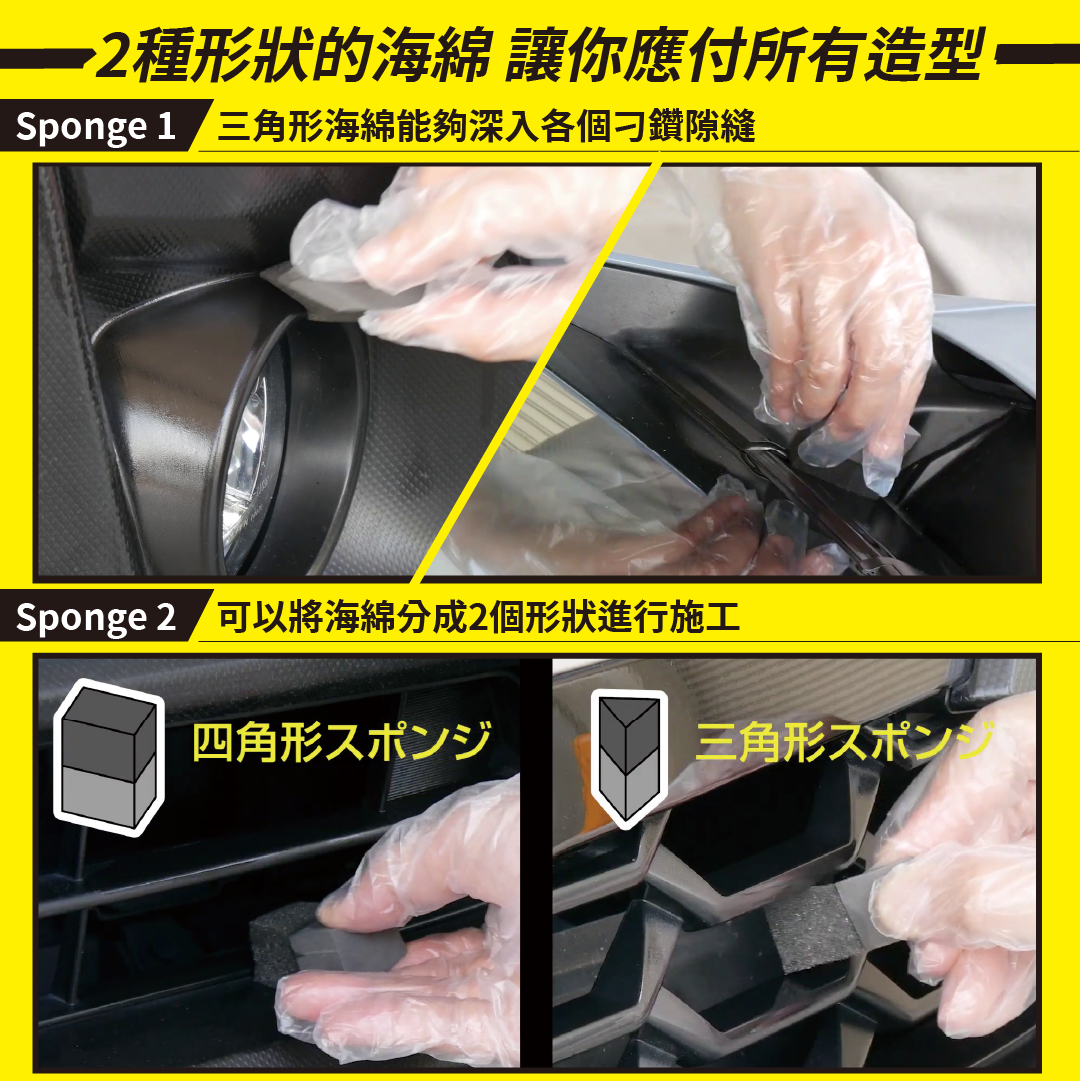 2種形狀的海綿 讓你應付所有造型

Sponge 1 三角形海綿能夠深入各個刁鑽隙縫

Sponge 2 可以將海綿分成2個形狀進行施工

四角形スポンジ

三角形スポンジ