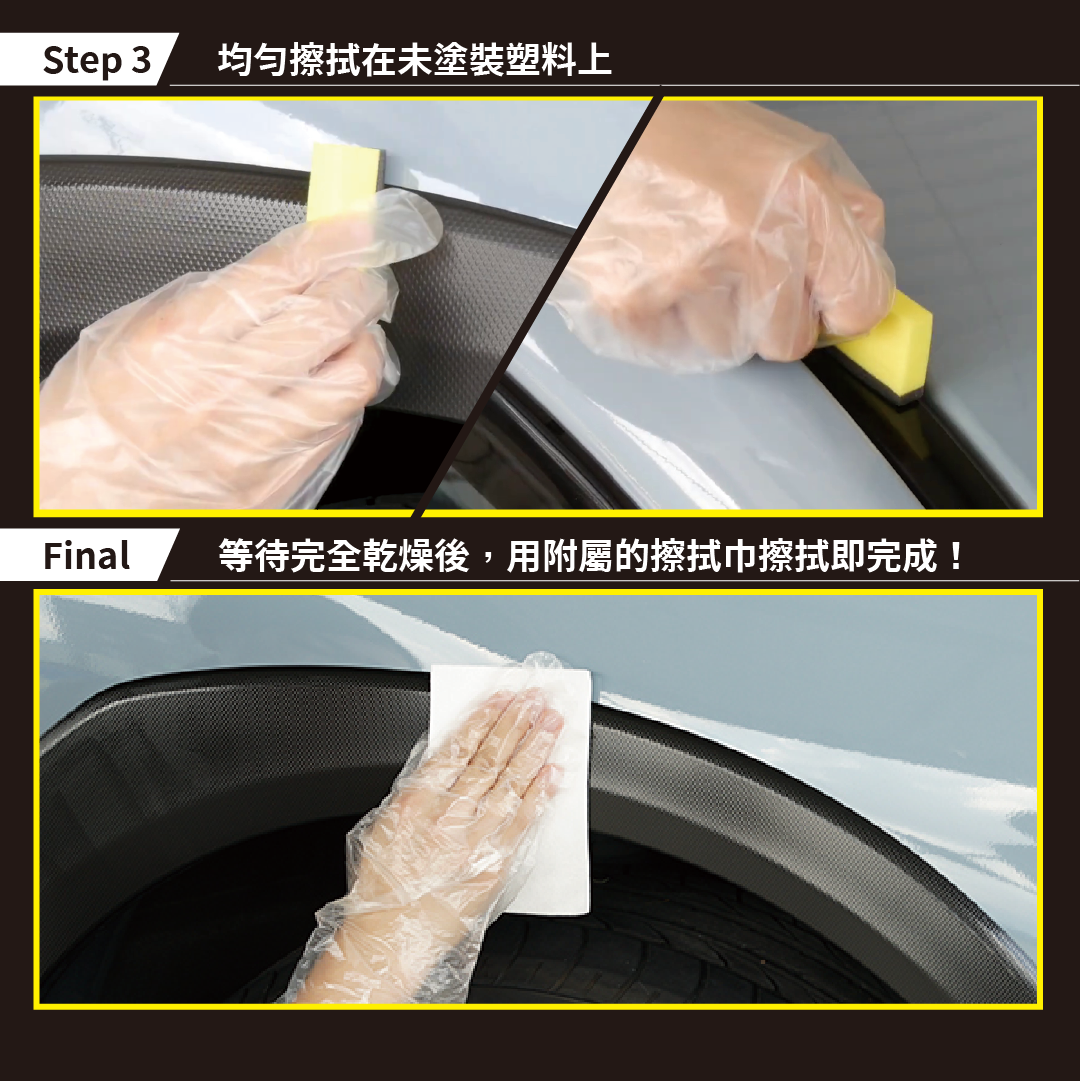 Step 3 均勻擦拭在未塗裝塑料上

Final 等待完全乾燥後，用附屬的擦拭巾擦拭即完成！