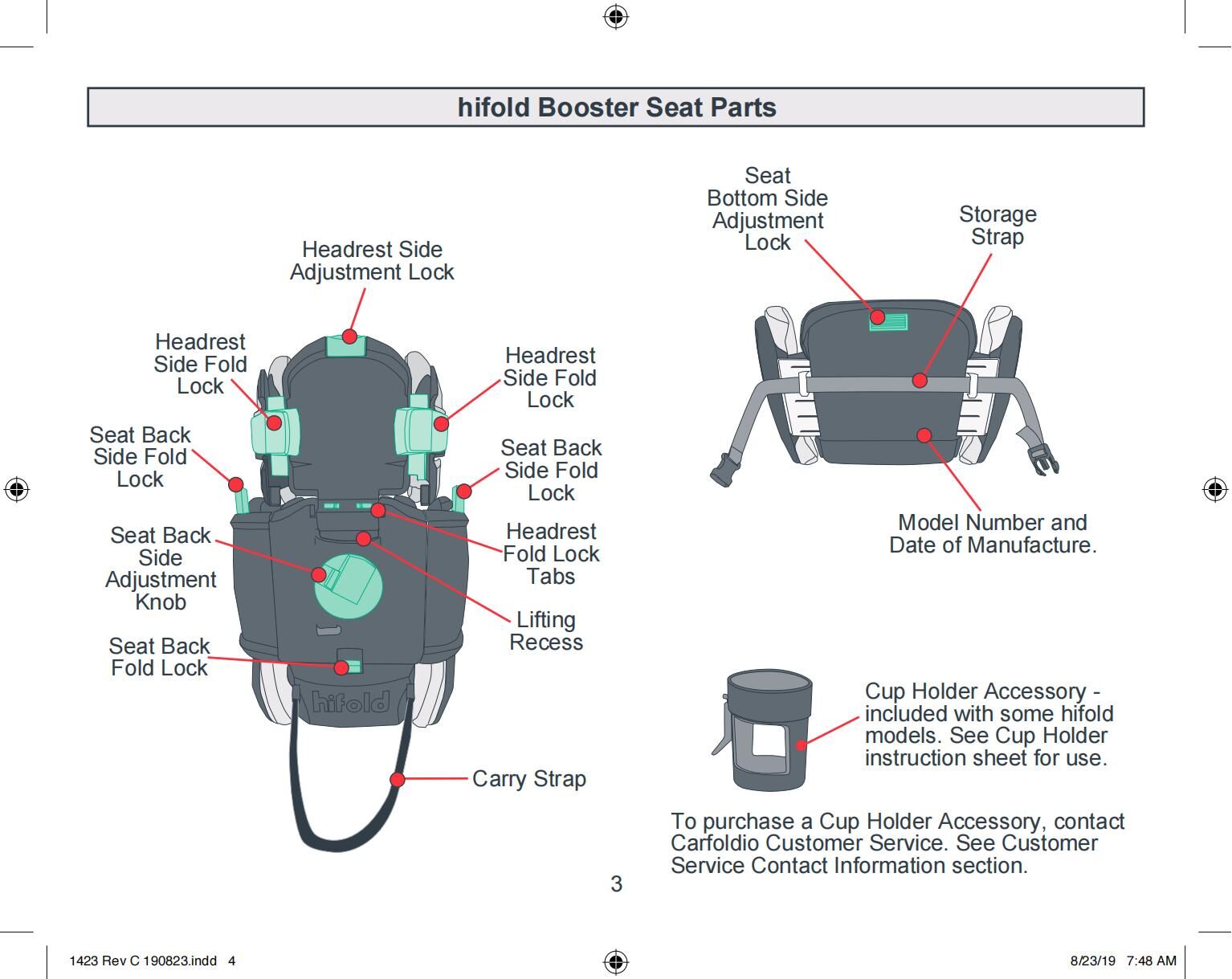 hifold Booster Seat Parts

Headrest Side Adjustment Lock

Headrest Side Fold Lock

Headrest Side Fold Lock

Seat Back Side Fold Lock

Seat Back Side Fold Lock

Seat Back Side Adjustment Knob

Headrest Fold Lock Tabs

Lifting Recess

Seat Back Fold Lock

hifold

Carry Strap

Seat Bottom Side Adjustment Lock

Storage Strap

Model Number and Date of Manufacture.

Cup Holder Accessory - included with some hifold models. See Cup Holder instruction sheet for use.

To purchase a Cup Holder Accessory, contact Carfoldio Customer Service. See Customer Service Contact Information section.

3

1423 Rev C 190823.indd 4

8/23/19 7:48 AM