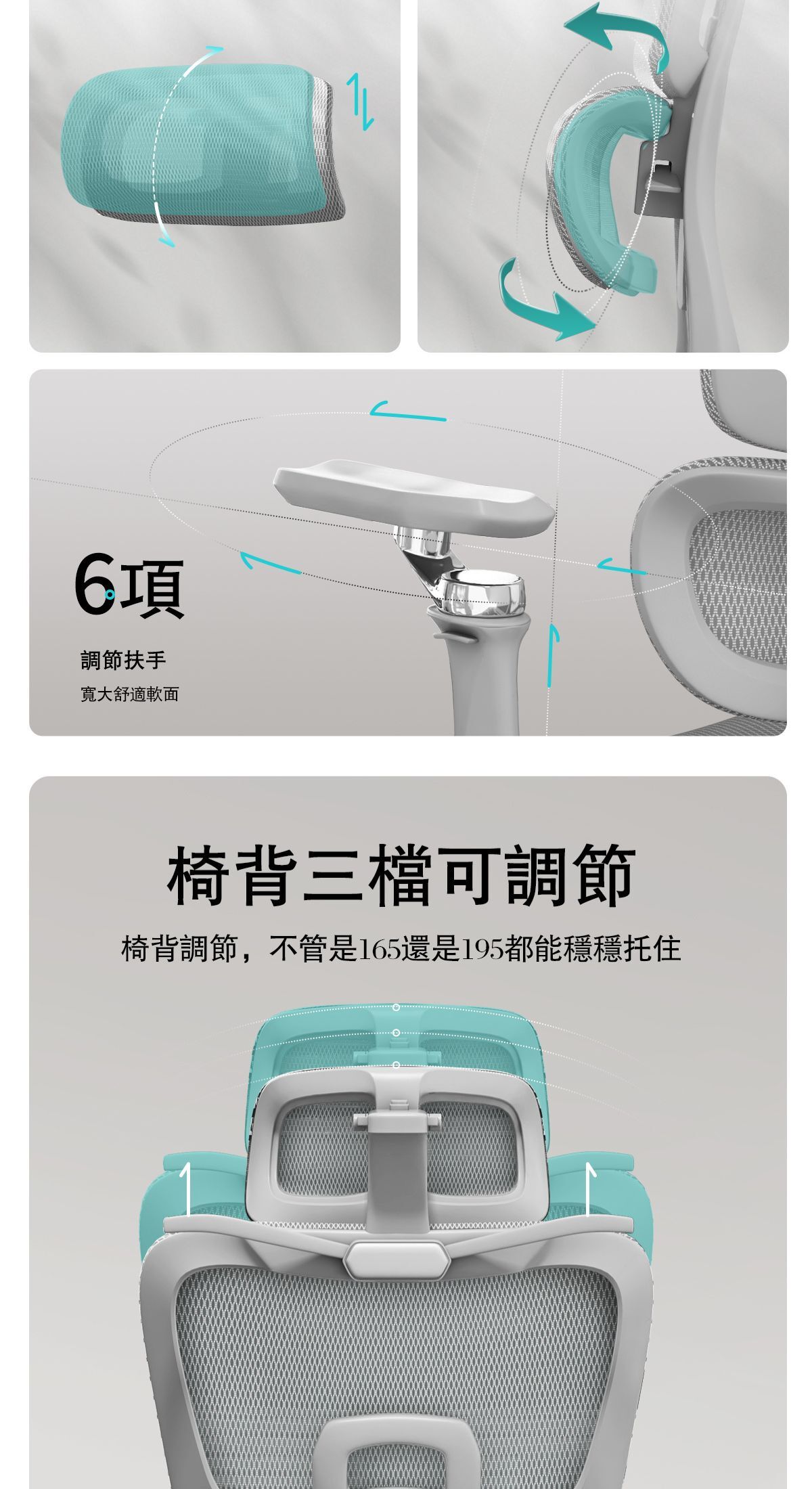 6項

調節扶手

寬大舒適軟面

椅背三檔可調節

椅背調節，不管是165還是195都能穩穩托住