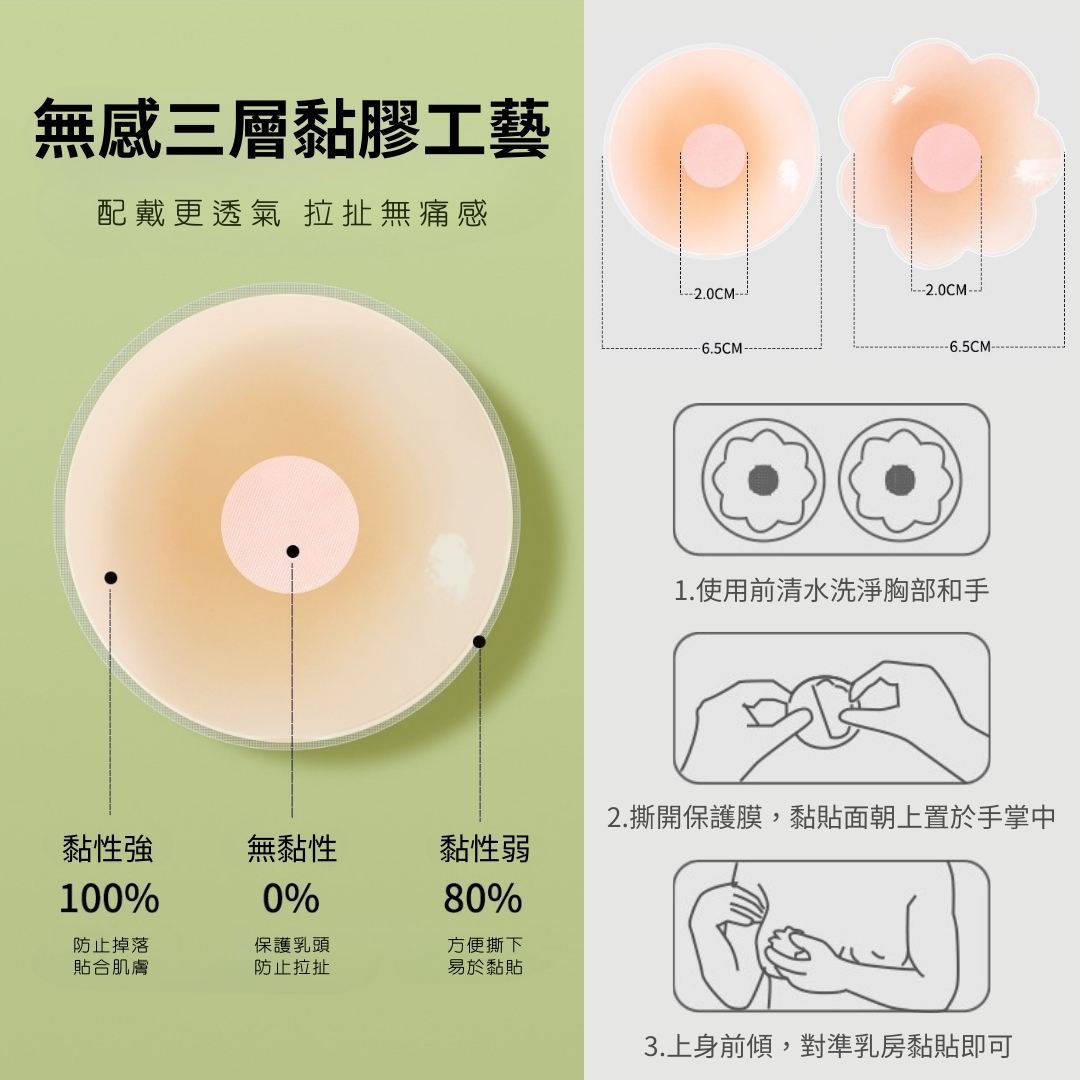 無感三層黏膠工藝

配戴更透氣 拉扯無痛感

黏性強
100%
防止掉落
貼合肌膚

無黏性
0%
保護乳頭
防止拉扯

黏性弱
80%
方便撕下
易於黏貼

2.0CM
6.5CM

2.0CM
6.5CM

1.使用前清水洗淨胸部和手

2.撕開保護膜，黏貼面朝上置於手掌中

3.上身前傾，對準乳房黏貼即可