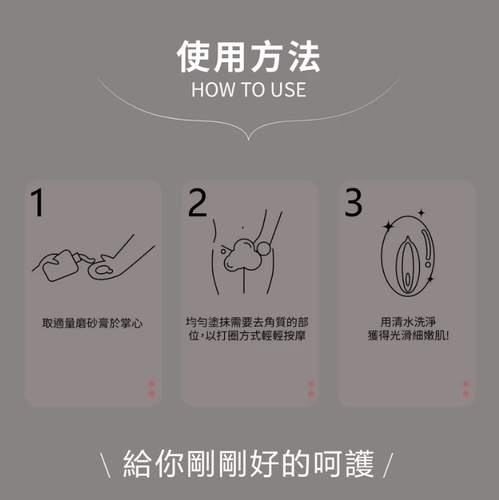 使用方法
HOW TO USE

1
取適量磨砂膏於掌心

2
均勻塗抹需要去角質的部位，以打圈方式輕輕按摩

3
用清水洗淨
獲得光滑細嫩肌!

\ 給你剛剛好的呵護 /