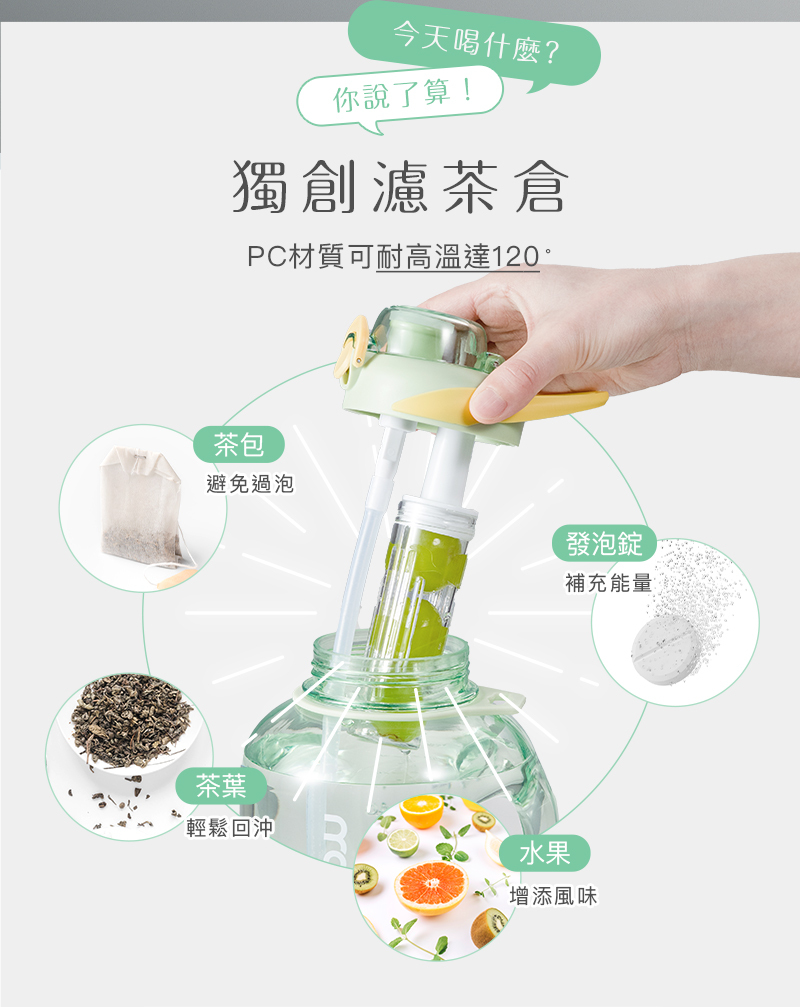 今天喝什麼？

你說了算！

獨創濾茶倉

PC材質可耐高溫達120°

茶包
避免過泡

發泡錠
補充能量

茶葉
輕鬆回沖

水果
增添風味