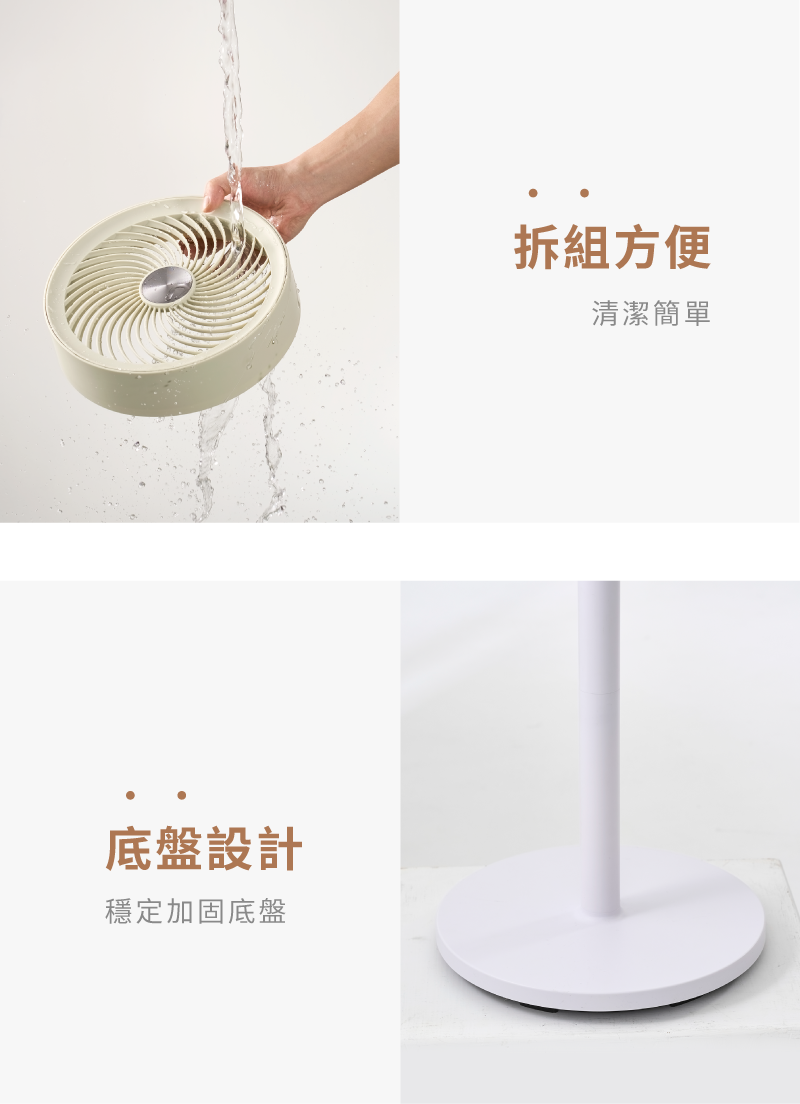 拆組方便

清潔簡單

底盤設計

穩定加固底盤