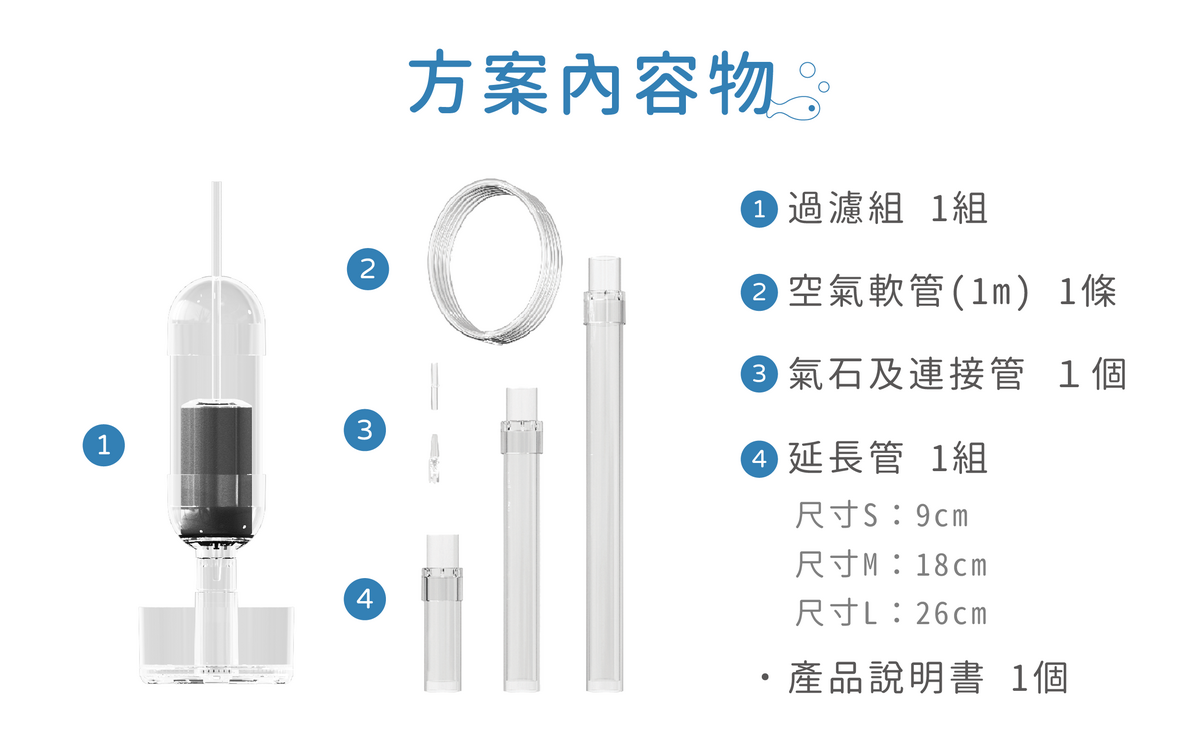 方案內容物

1

2

3

4

1 過濾組 1組

2 空氣軟管(1m) 1條

3 氣石及連接管 1個

4 延長管 1組

尺寸S：9cm

尺寸M：18cm

尺寸L：26cm

・產品說明書 1個