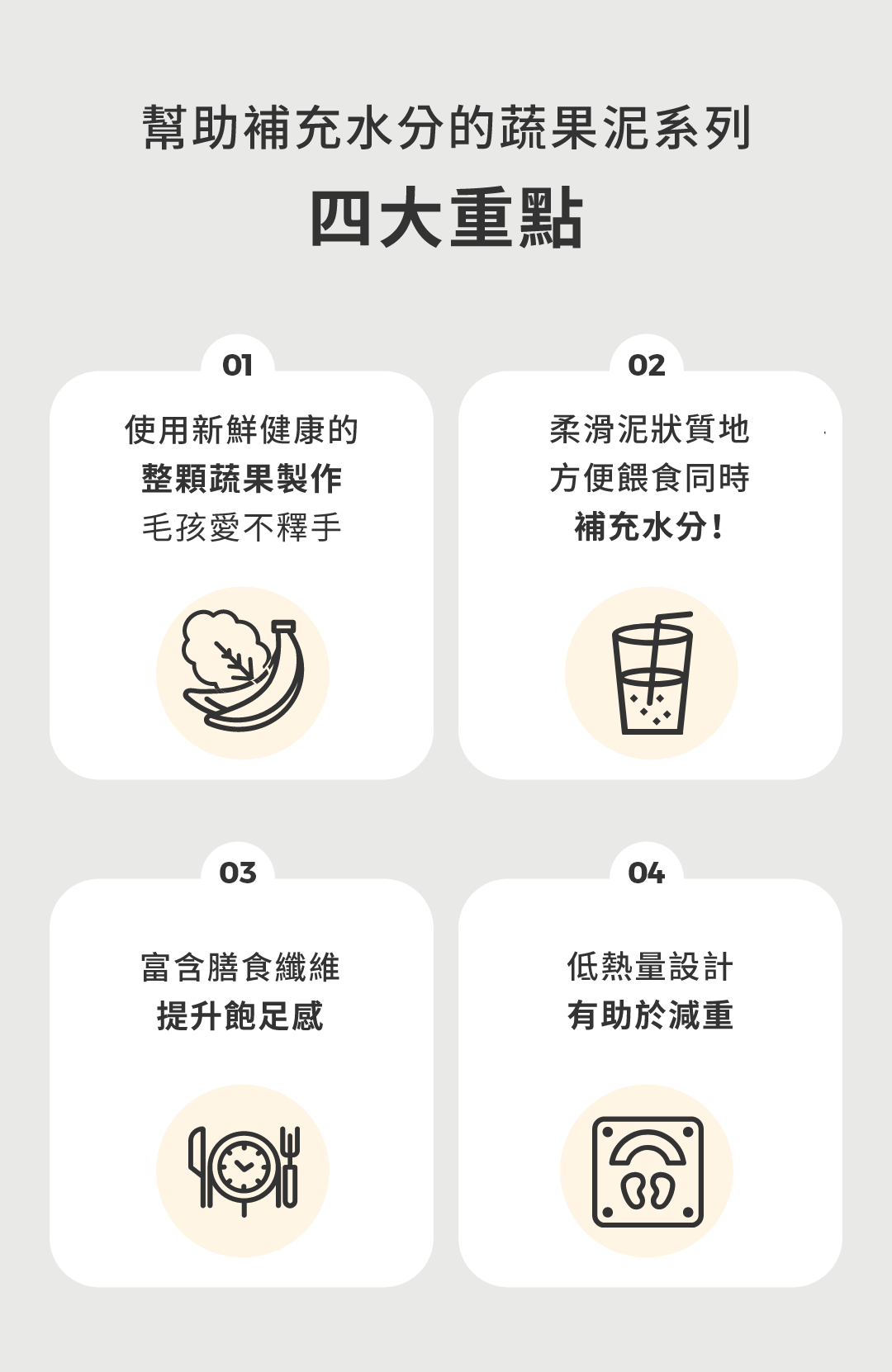 幫助補充水分的蔬果泥系列

四大重點

01

使用新鮮健康的
整顆蔬果製作
毛孩愛不釋手

02

柔滑泥狀質地
方便餵食同時
補充水分!

03

富含膳食纖維
提升飽足感

04

低熱量設計
有助於減重