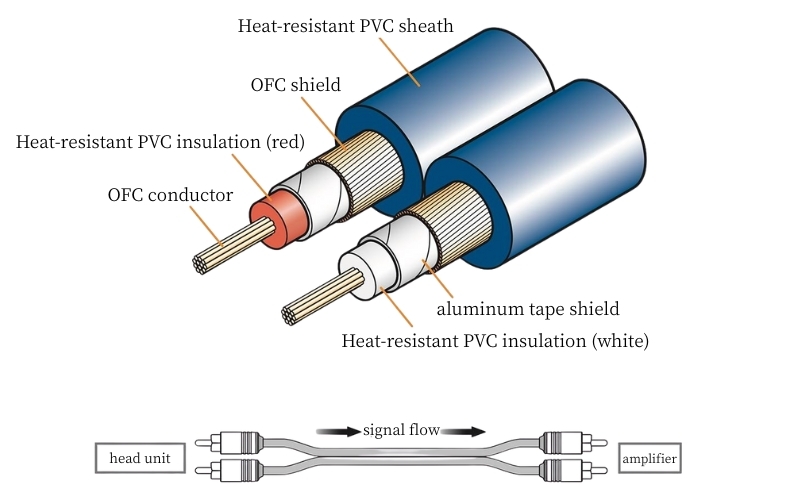 Heat-resistant PVC sheath

OFC shield

Heat-resistant PVC insulation (red)

OFC conductor

aluminum tape shield

Heat-resistant PVC insulation (white)

signal flow

head unit

amplifier