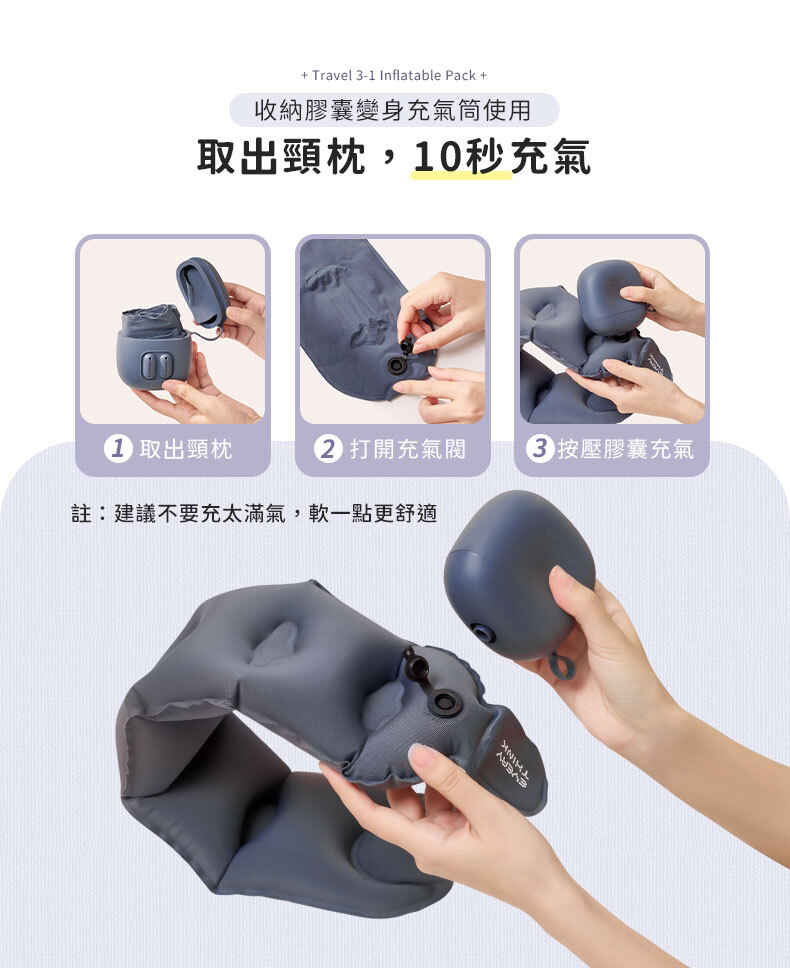 + Travel 3-1 Inflatable Pack +

收納膠囊變身充氣筒使用

取出頸枕，10秒充氣

1 取出頸枕

2 打開充氣閥

3 按壓膠囊充氣

註：建議不要充太滿氣，軟一點更舒適

EVERY THINK