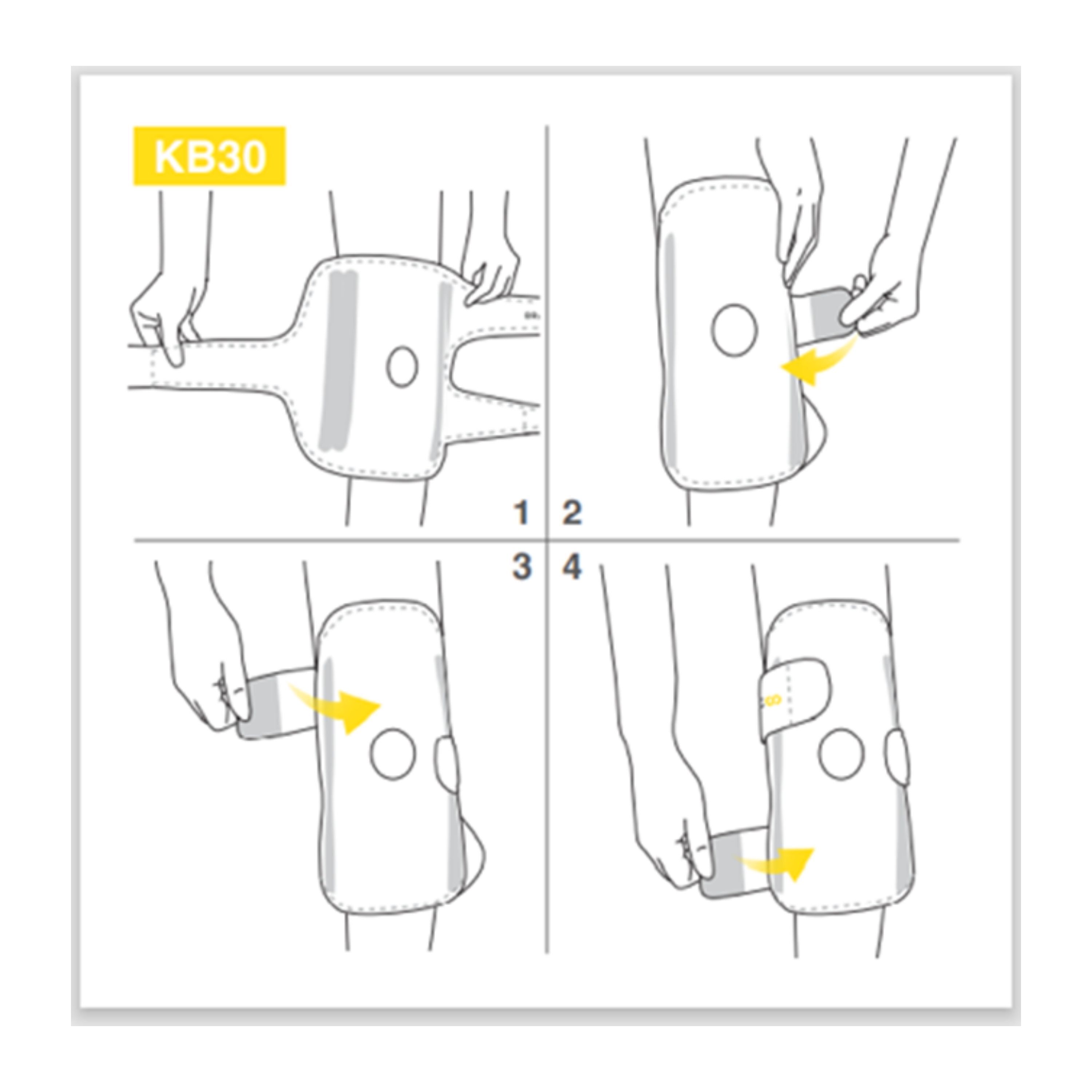 KB30

1

2

3

4