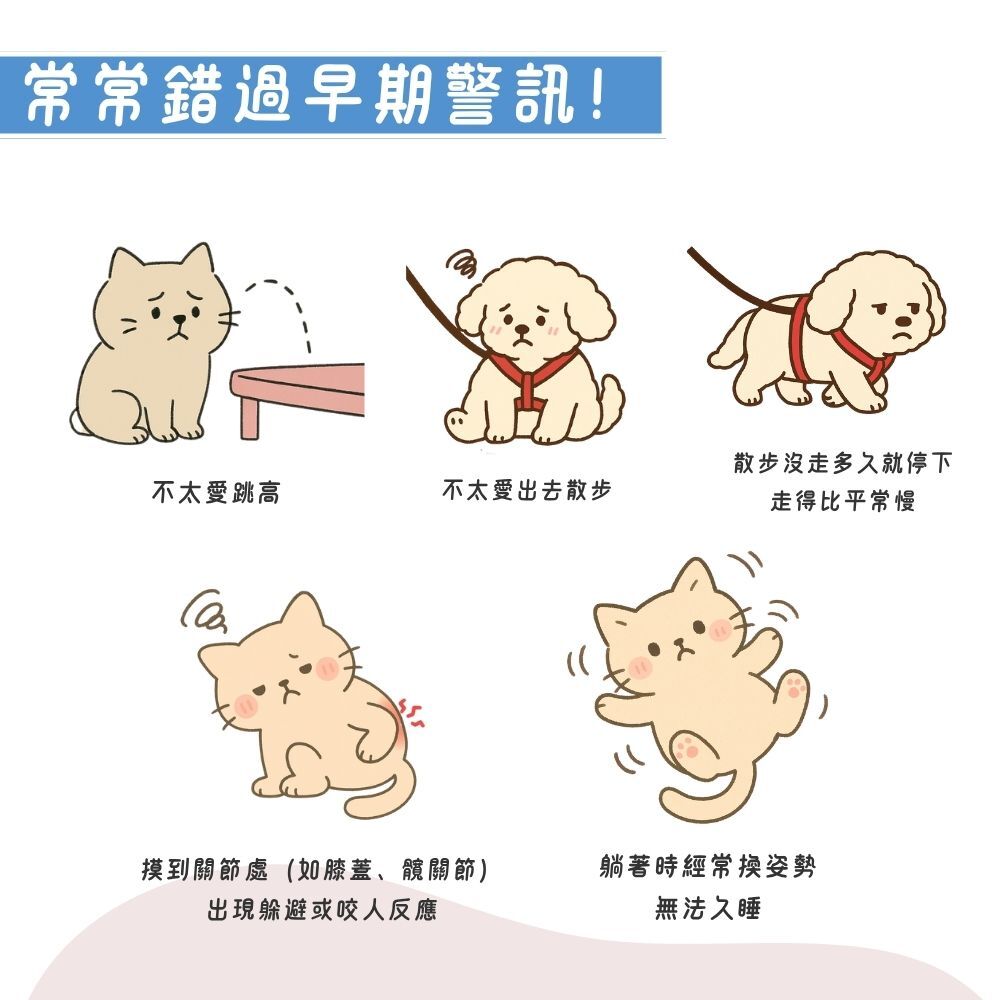 常常錯過早期警訊!

不太愛跳高

不太愛出去散步

散步沒走多久就停下
走得比平常慢

摸到關節處（如膝蓋、髖關節）
出現躲避或咬人反應

躺著時經常換姿勢
無法久睡