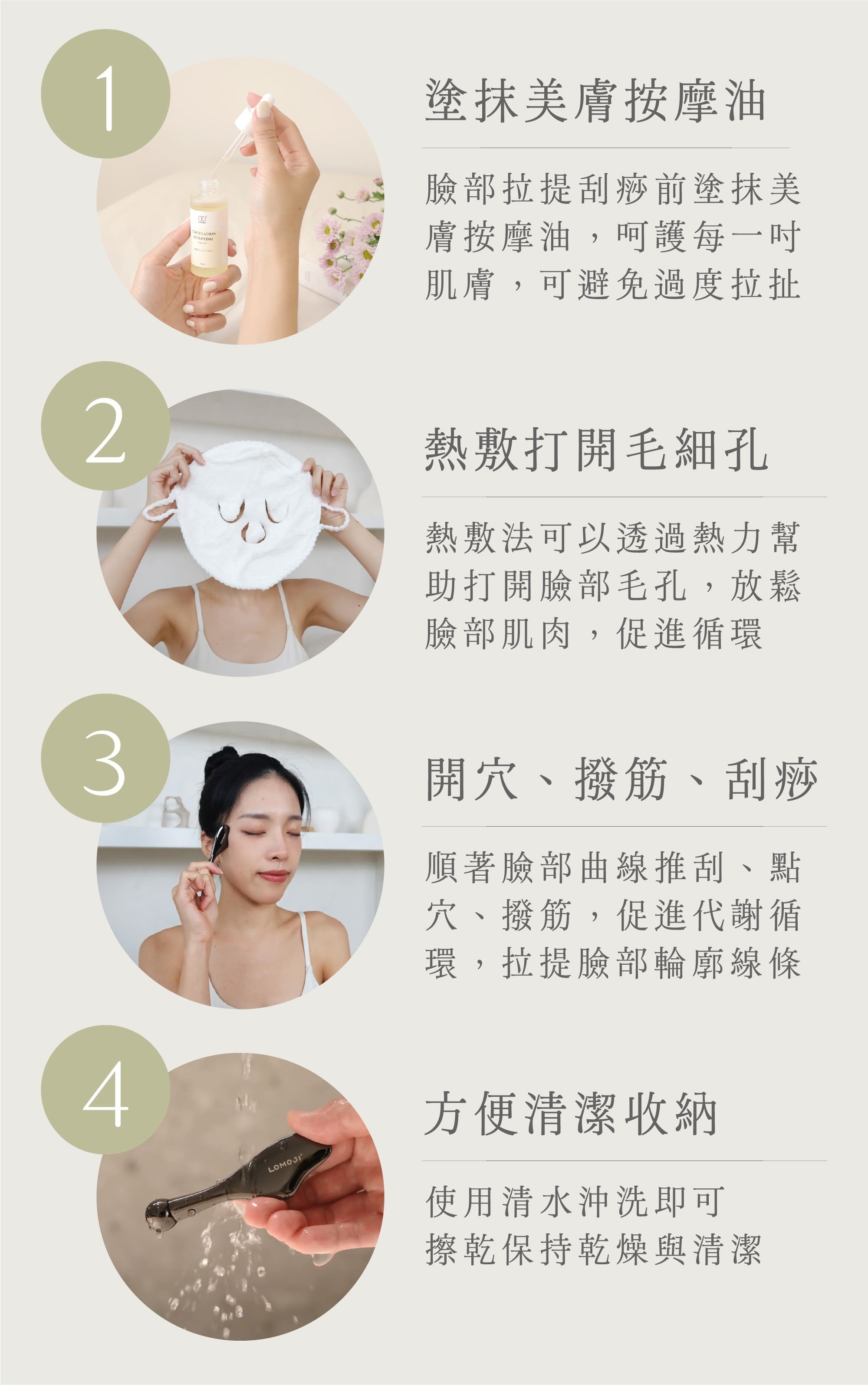 1

CIRCULATION SCULPTING

塗抹美膚按摩油

臉部拉提刮痧前塗抹美膚按摩油，呵護每一吋肌膚，可避免過度拉扯

2

熱敷打開毛細孔

熱敷法可以透過熱力幫助打開臉部毛孔，放鬆臉部肌肉，促進循環

3

開穴、撥筋、刮痧

順著臉部曲線推刮、點穴、撥筋，促進代謝循環，拉提臉部輪廓線條

4

LOMOJI

方便清潔收納

使用清水沖洗即可
擦乾保持乾燥與清潔