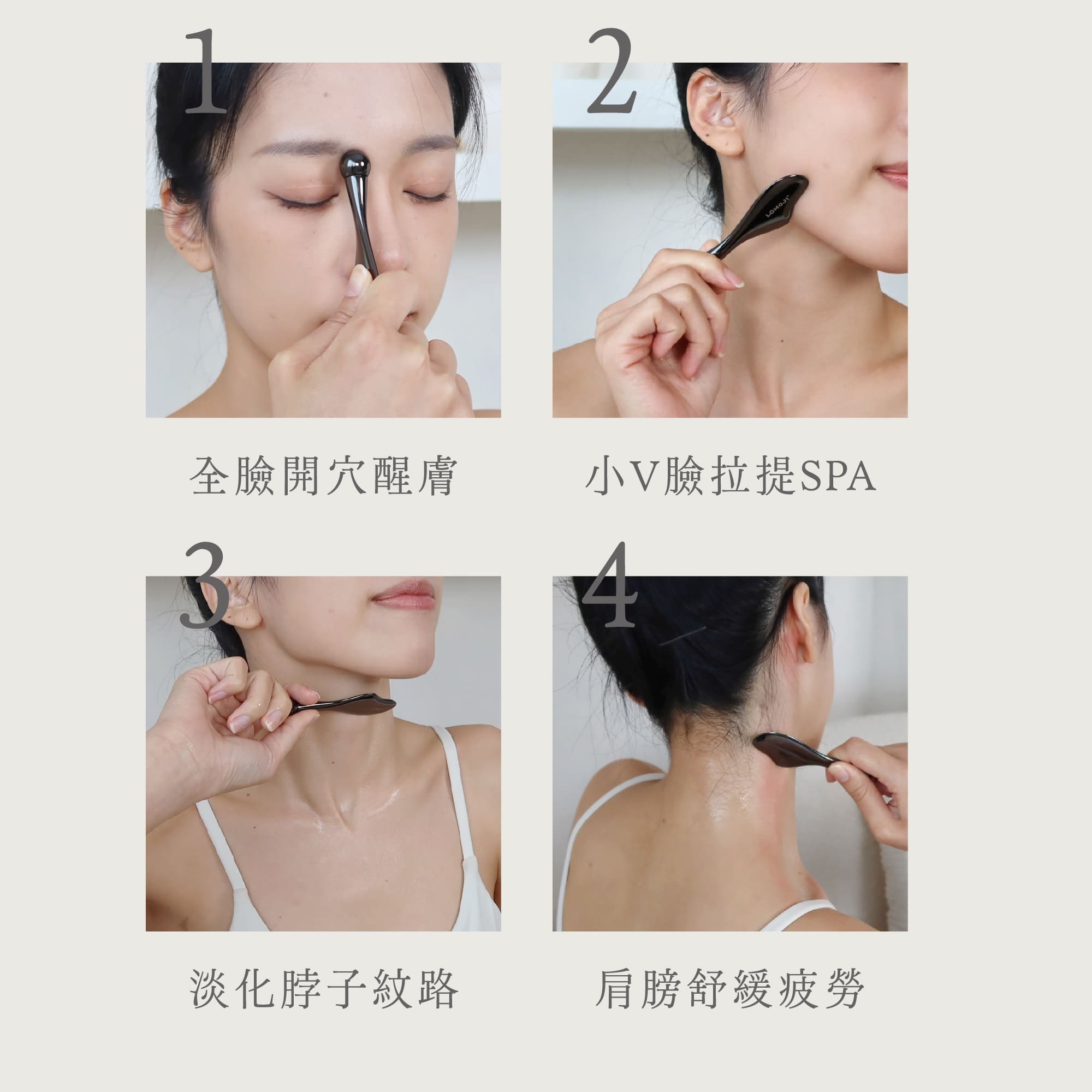 1

全臉開穴醒膚

2

LOMOJI

小V臉拉提SPA

3

淡化脖子紋路

4

肩膀舒緩疲勞