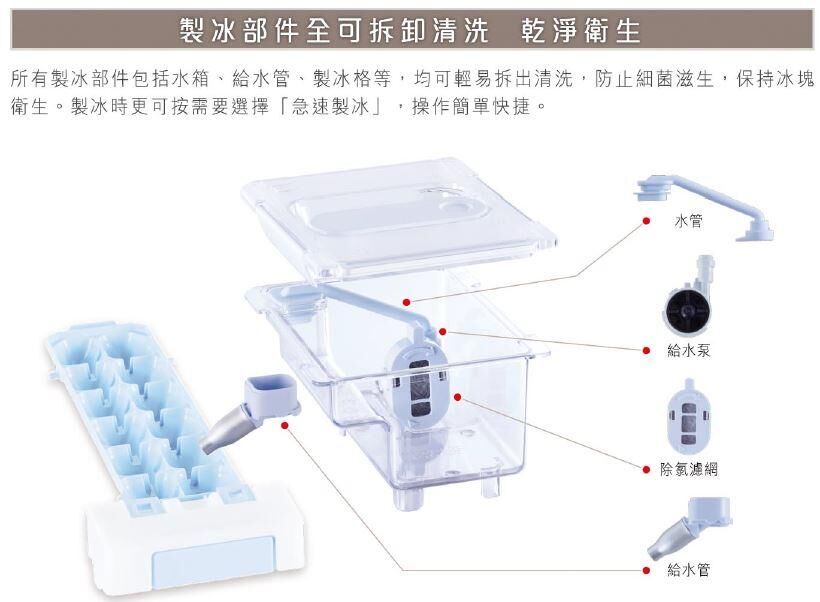 製冰部件全可拆卸清洗　乾淨衛生

所有製冰部件包括水箱、給水管、製冰格等，均可輕易拆出清洗，防止細菌滋生，保持冰塊衛生。製冰時更可按需要選擇「急速製冰」，操作簡單快捷。

水管

給水泵

除氯濾網

給水管