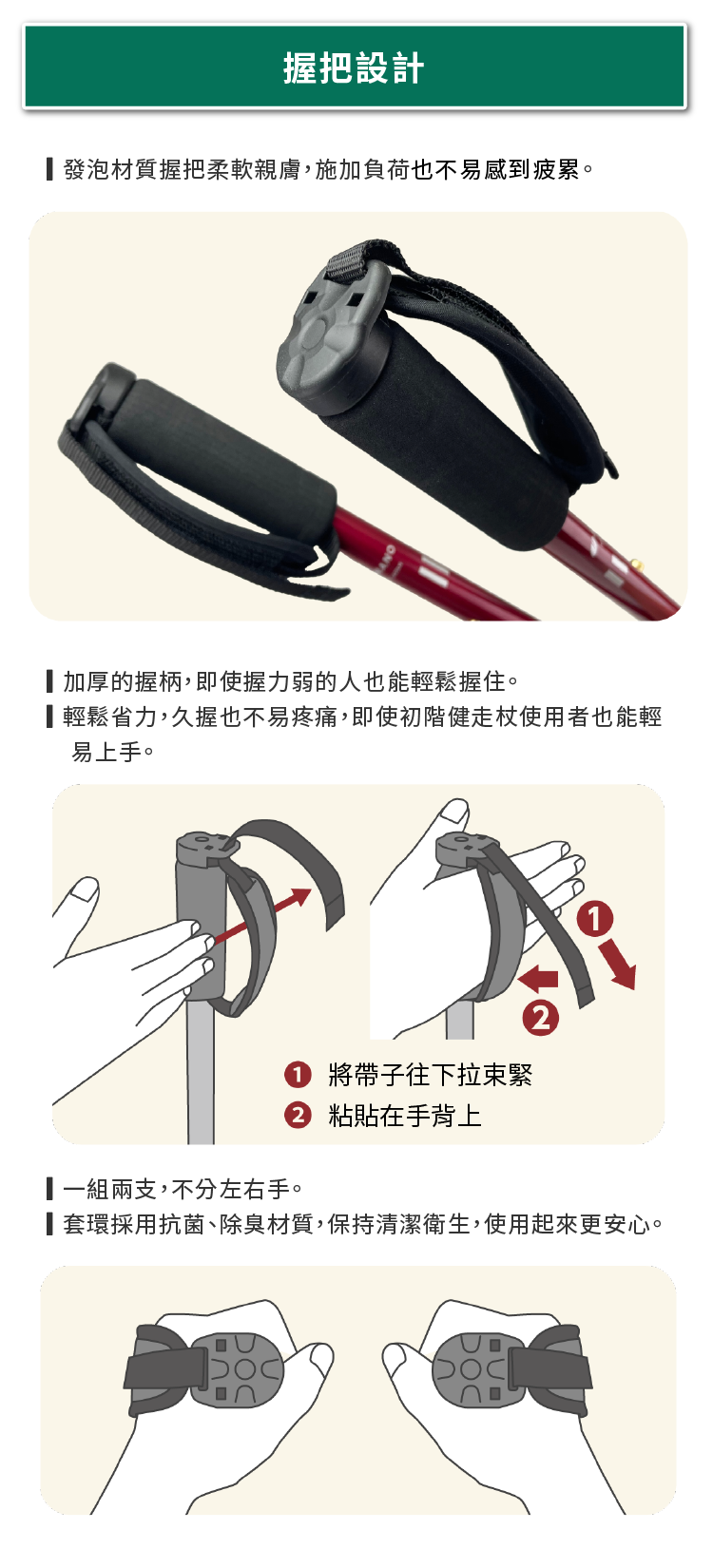 握把設計

發泡材質握把柔軟親膚，施加負荷也不易感到疲累。

加厚的握柄，即使握力弱的人也能輕鬆握住。
輕鬆省力，久握也不易疼痛，即使初階健走杖使用者也能輕易上手。

1
2
1 將帶子往下拉束緊
2 粘貼在手背上

一組兩支，不分左右手。
套環採用抗菌、除臭材質，保持清潔衛生，使用起來更安心。