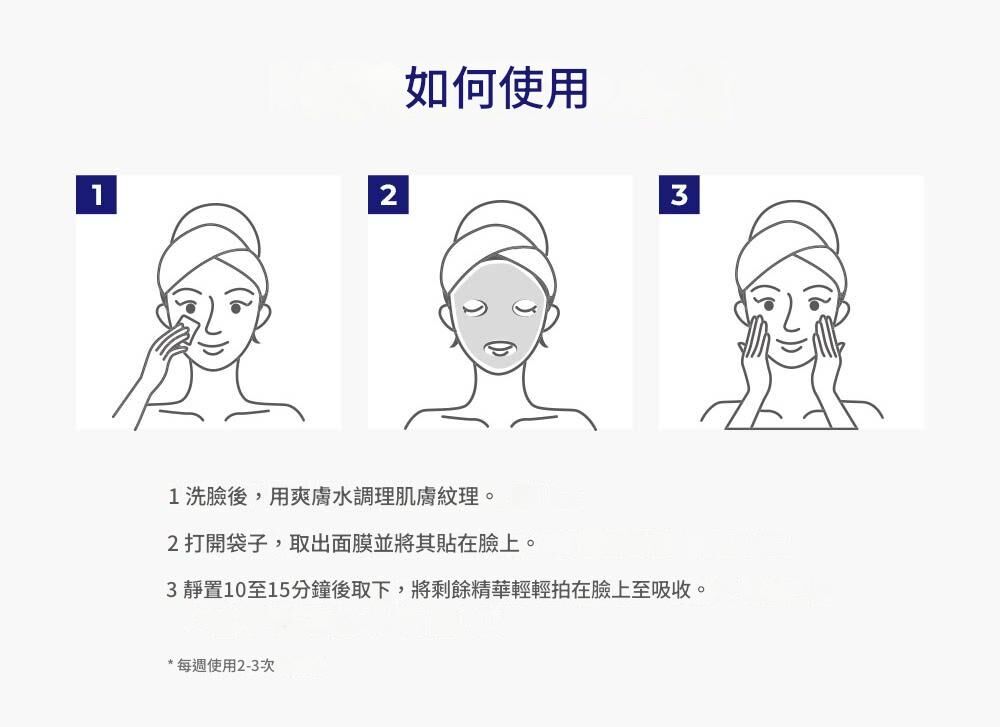 如何使用

1

2

3

1 洗臉後，用爽膚水調理肌膚紋理。

2 打開袋子，取出面膜並將其貼在臉上。

3 靜置10至15分鐘後取下，將剩餘精華輕輕拍在臉上至吸收。

* 每週使用2-3次