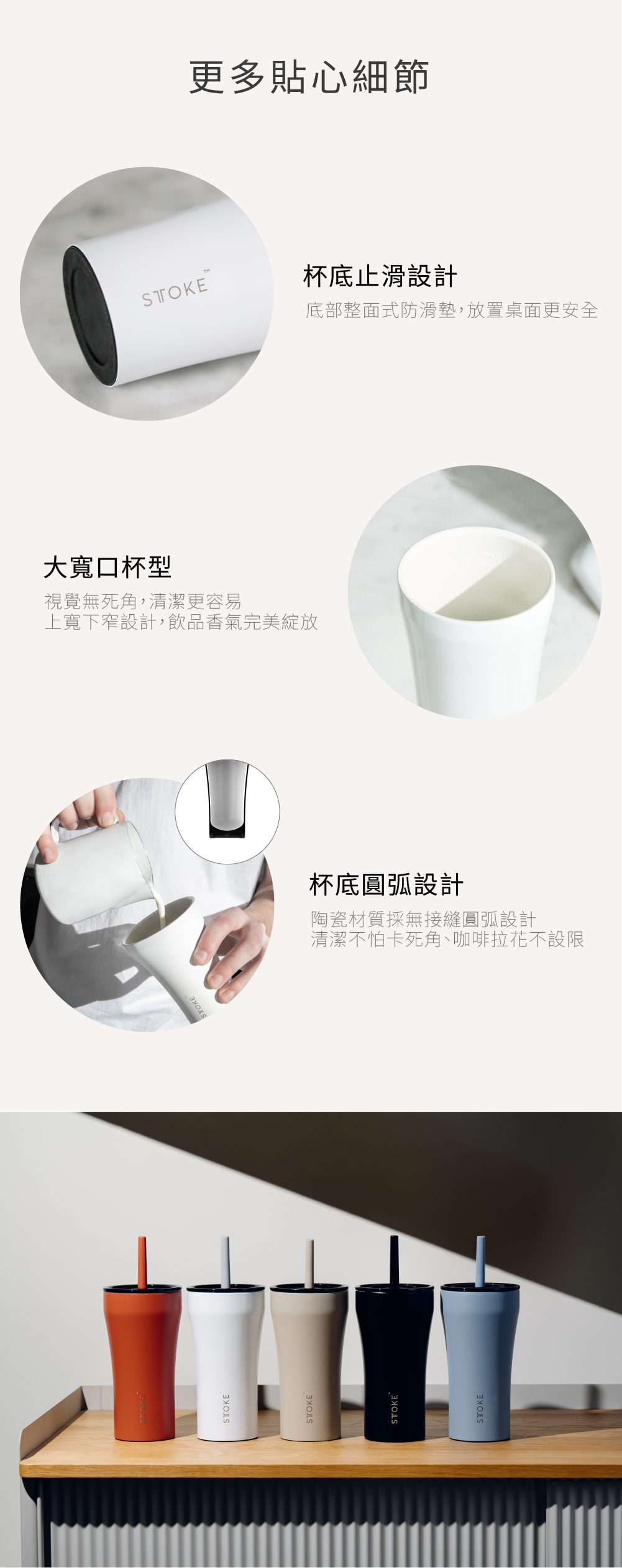 更多貼心細節

STOKE™

杯底止滑設計
底部整面式防滑墊，放置桌面更安全

大寬口杯型
視覺無死角，清潔更容易
上寬下窄設計，飲品香氣完美綻放

STOKE

杯底圓弧設計
陶瓷材質採無接縫圓弧設計
清潔不怕卡死角、咖啡拉花不設限

STOKE
STOKE
STOKE
STOKE
STOKE