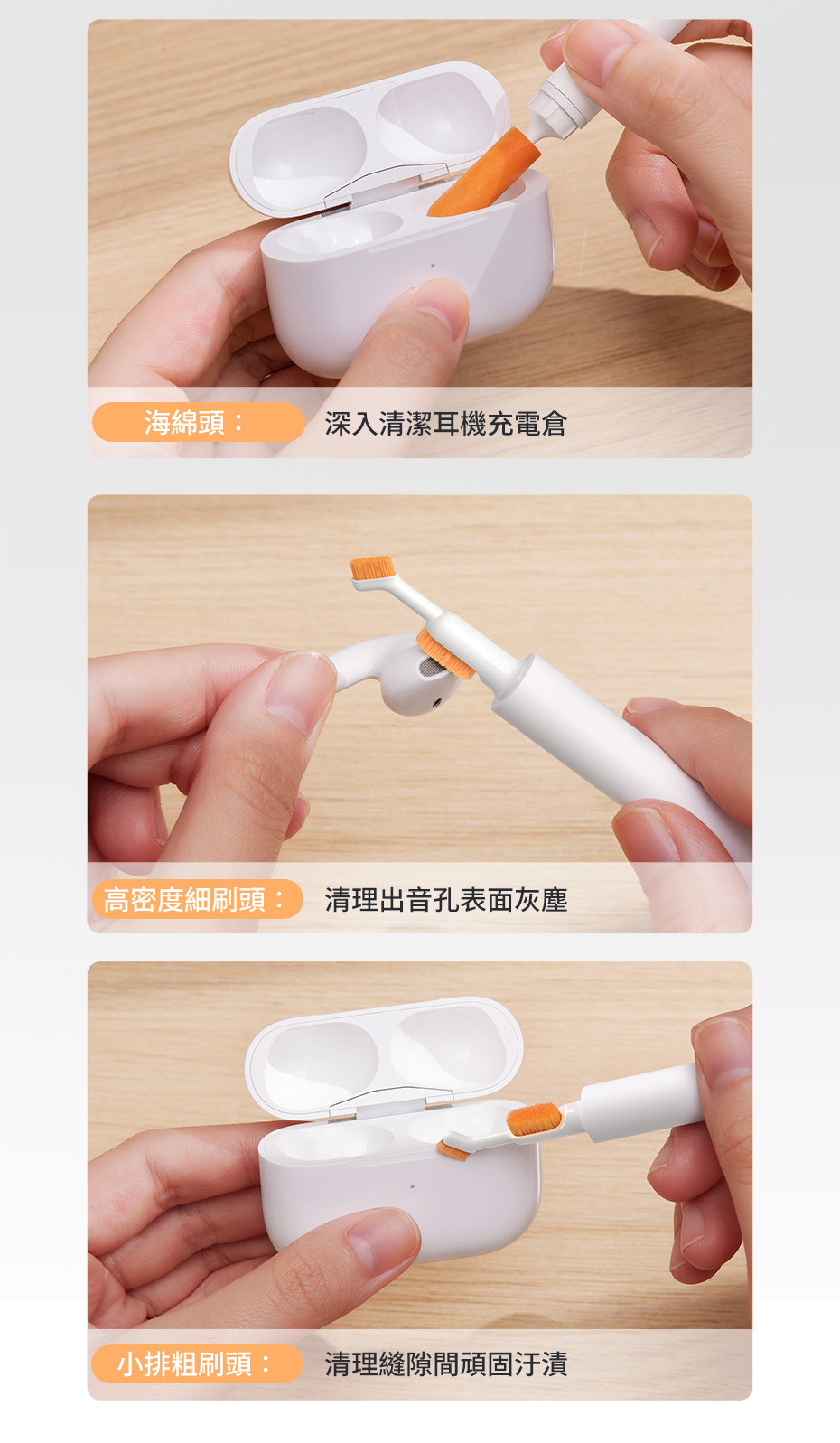 海綿頭：
深入清潔耳機充電倉

高密度細刷頭：
清理出音孔表面灰塵

小排粗刷頭：
清理縫隙間頑固汙漬