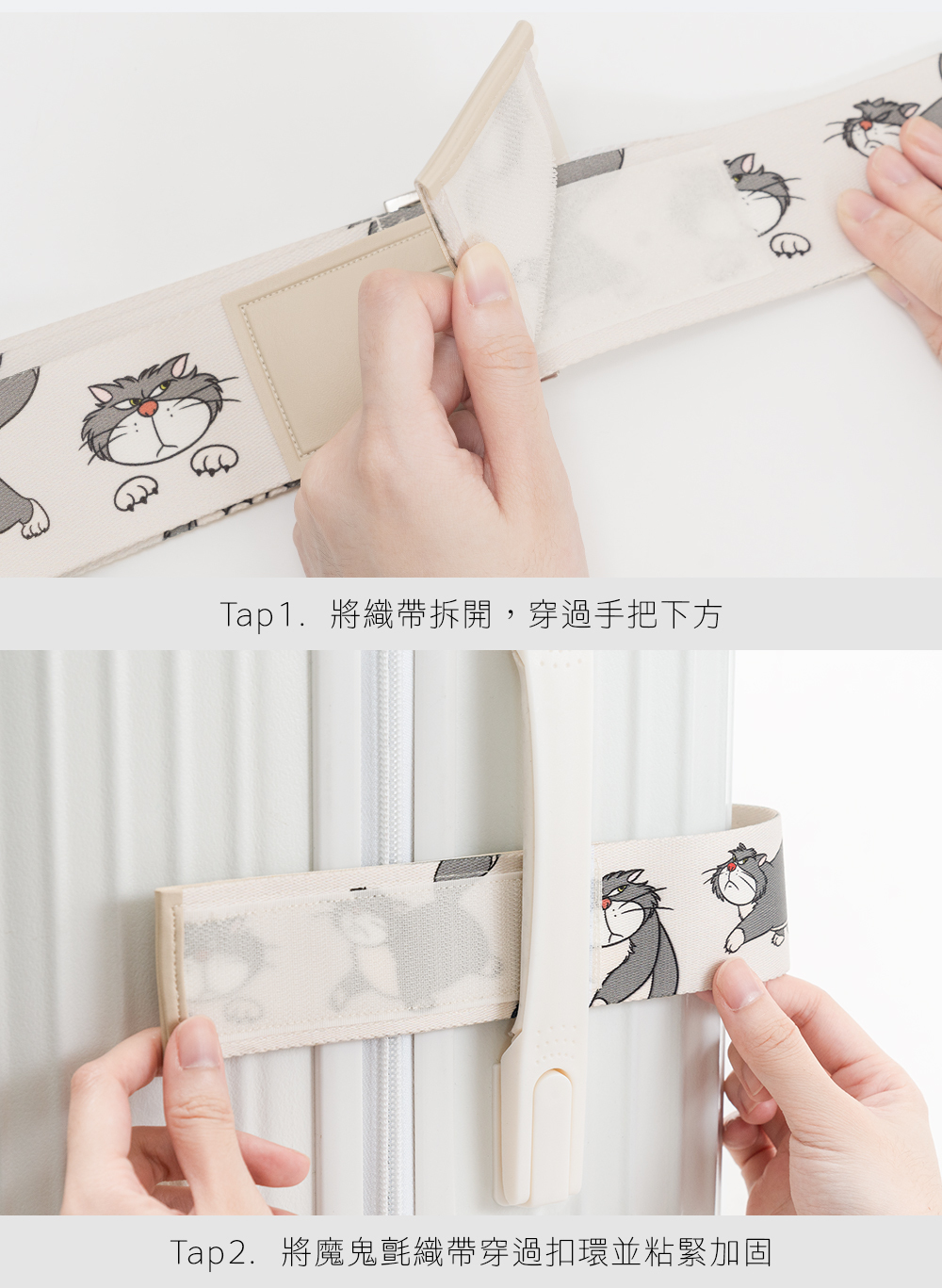 Tap1. 將織帶拆開，穿過手把下方

Tap2. 將魔鬼氈織帶穿過扣環並粘緊加固