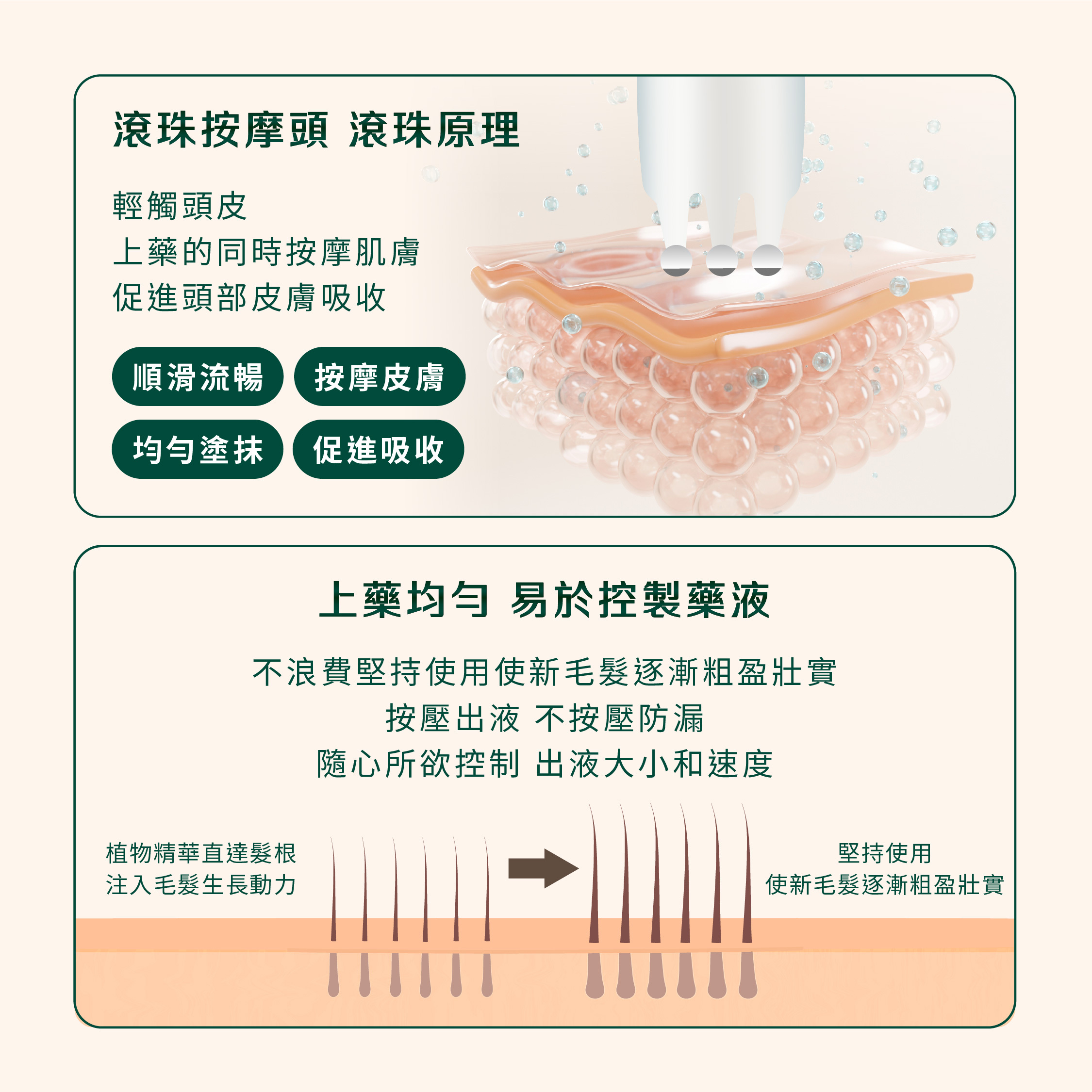 滾珠按摩頭 滾珠原理

輕觸頭皮
上藥的同時按摩肌膚
促進頭部皮膚吸收

順滑流暢
按摩皮膚
均勻塗抹
促進吸收

上藥均勻 易於控製藥液

不浪費堅持使用使新毛髮逐漸粗盈壯實
按壓出液 不按壓防漏
隨心所欲控制 出液大小和速度

植物精華直達髮根
注入毛髮生長動力

堅持使用
使新毛髮逐漸粗盈壯實