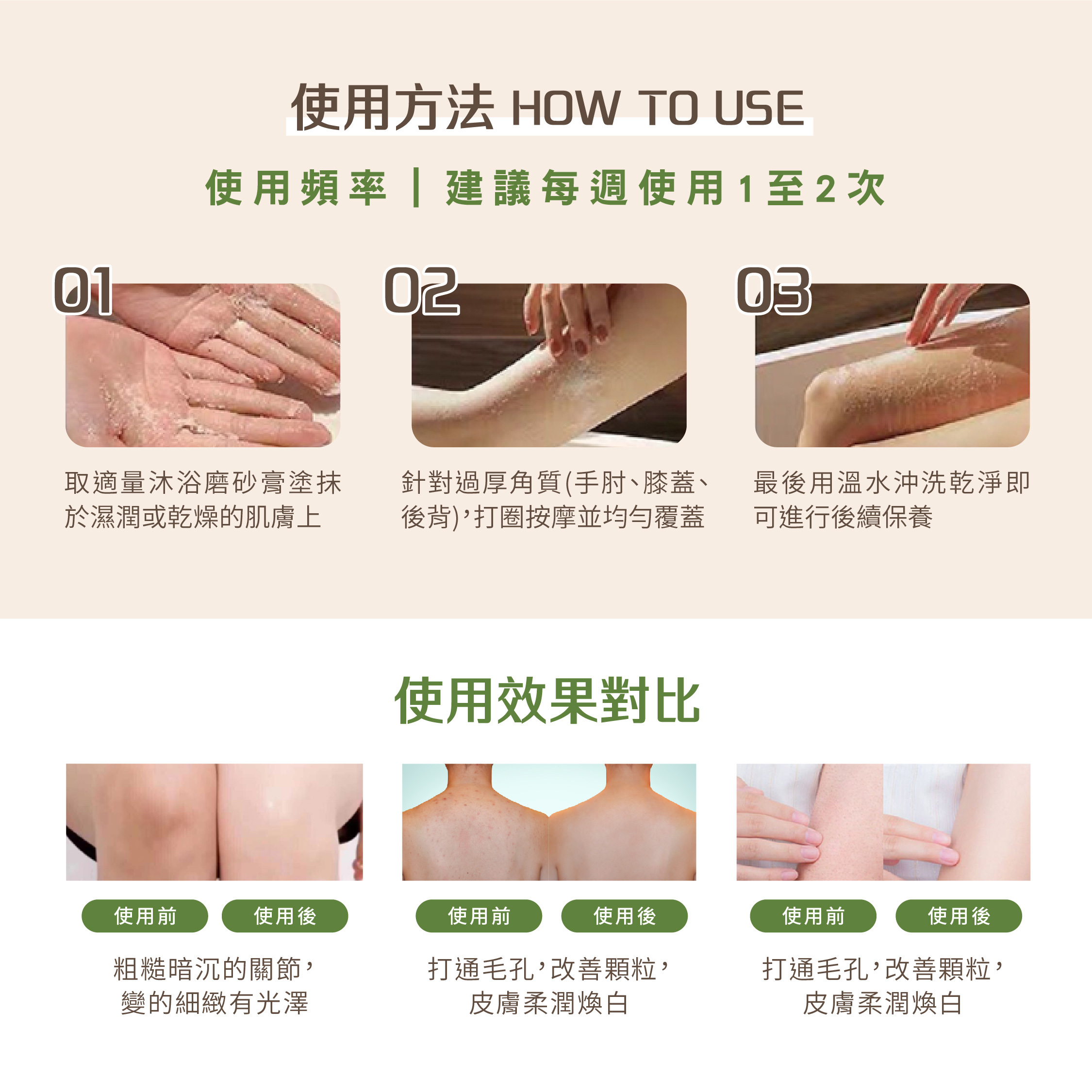 使用方法 HOW TO USE

使用頻率 | 建議每週使用1至2次

01

取適量沐浴磨砂膏塗抹於濕潤或乾燥的肌膚上

02

針對過厚角質(手肘、膝蓋、後背),打圈按摩並均勻覆蓋

03

最後用溫水沖洗乾淨即可進行後續保養

使用效果對比

使用前 使用後

粗糙暗沉的關節,變的細緻有光澤

使用前 使用後

打通毛孔,改善顆粒,皮膚柔潤煥白

使用前 使用後

打通毛孔,改善顆粒,皮膚柔潤煥白