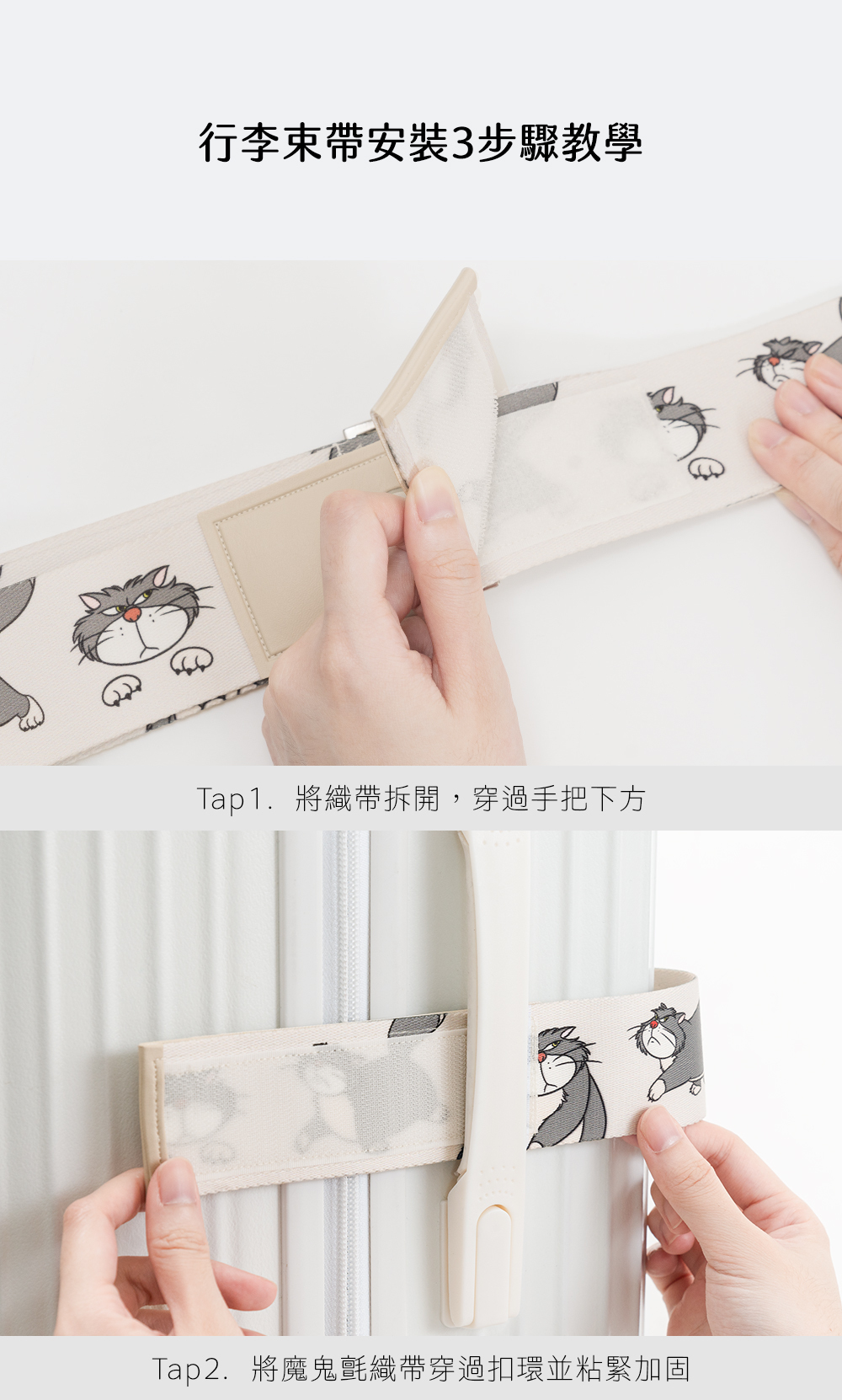 行李束帶安裝3步驟教學

Tap1. 將織帶拆開，穿過手把下方

Tap2. 將魔鬼氈織帶穿過扣環並粘緊加固