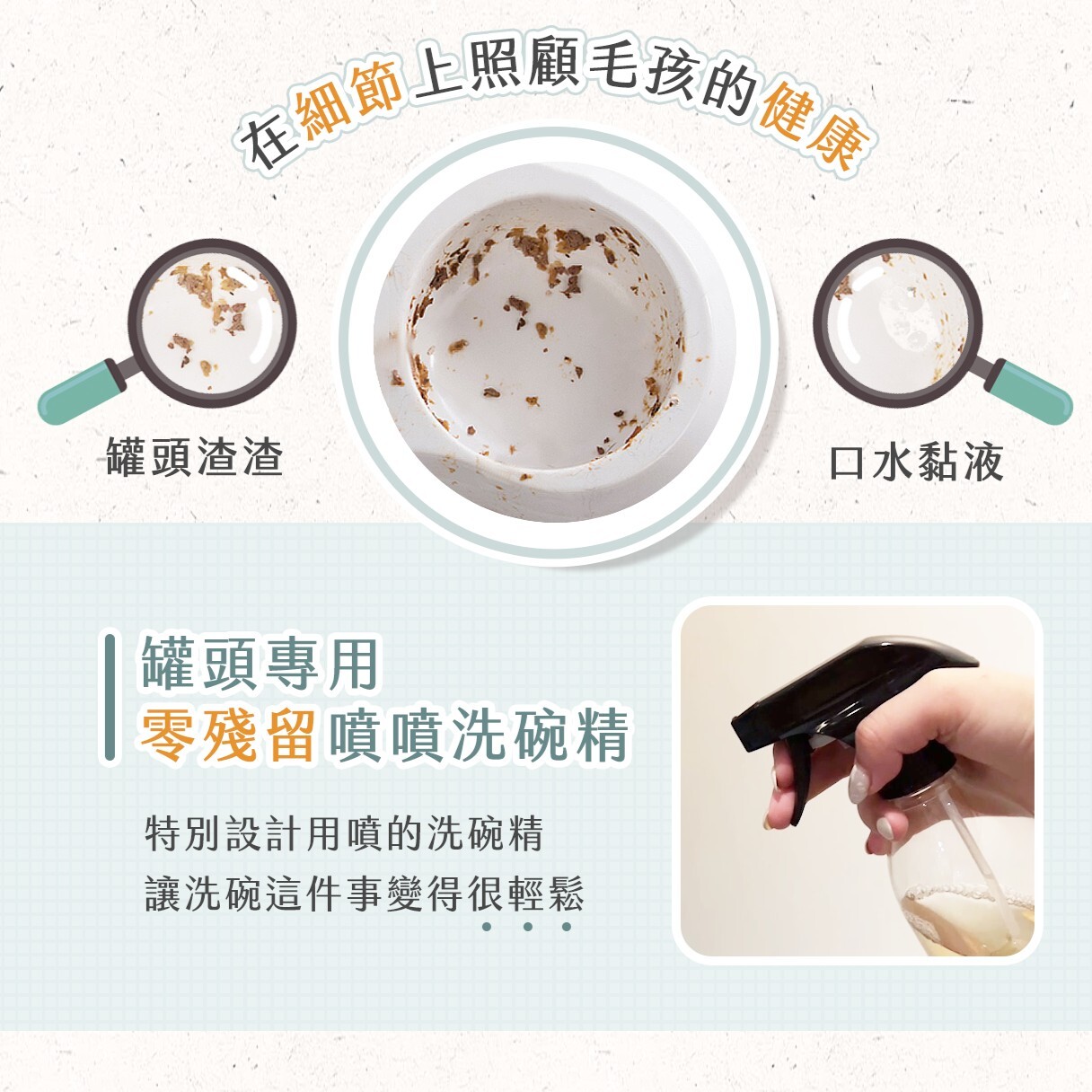 在細節上照顧毛孩的健康

罐頭渣渣

口水黏液

罐頭專用
零殘留噴噴洗碗精

特別設計用噴的洗碗精
讓洗碗這件事變得很輕鬆