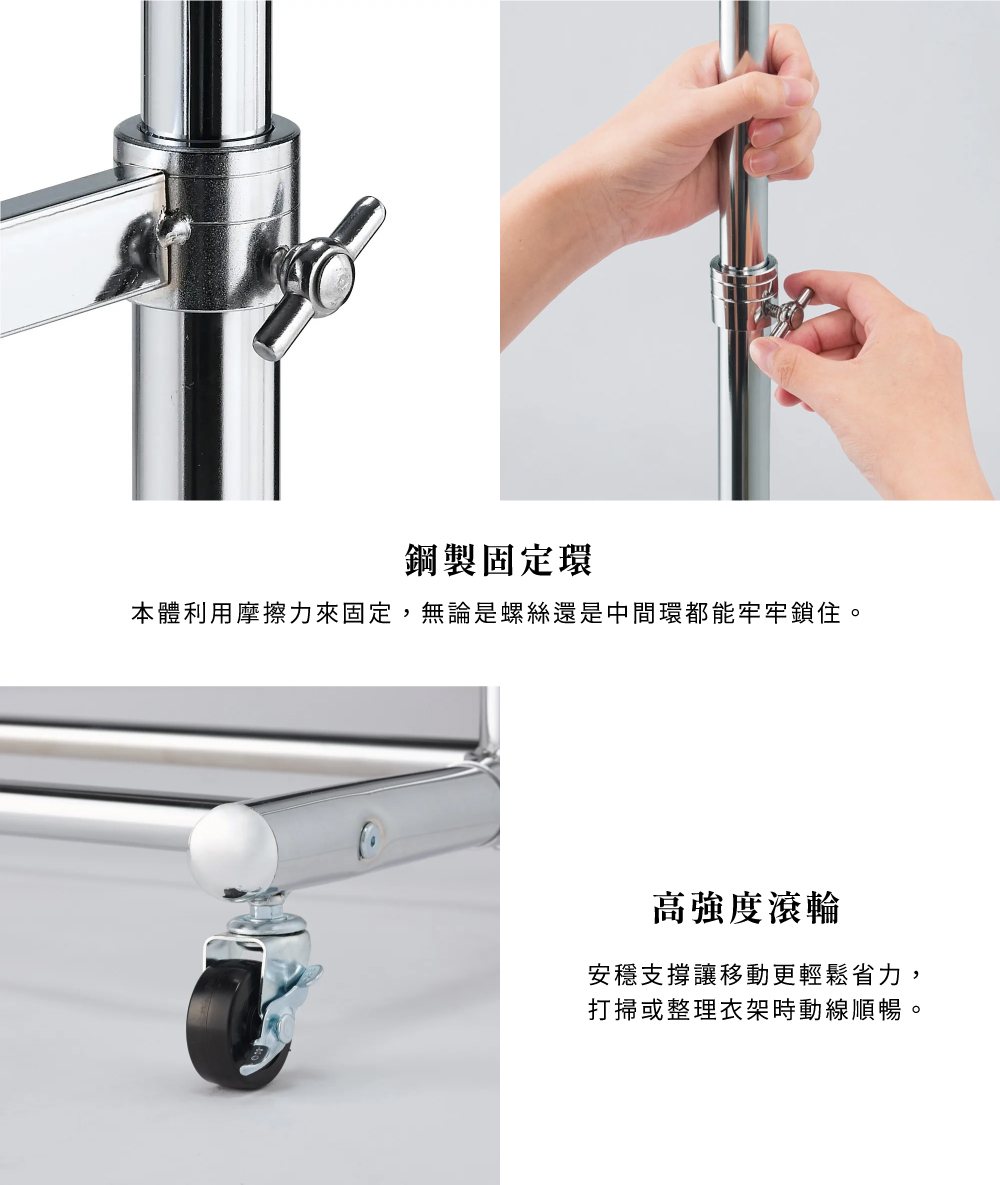 鋼製固定環

本體利用摩擦力來固定，無論是螺絲還是中間環都能牢牢鎖住。

高強度滾輪

安穩支撐讓移動更輕鬆省力，打掃或整理衣架時動線順暢。