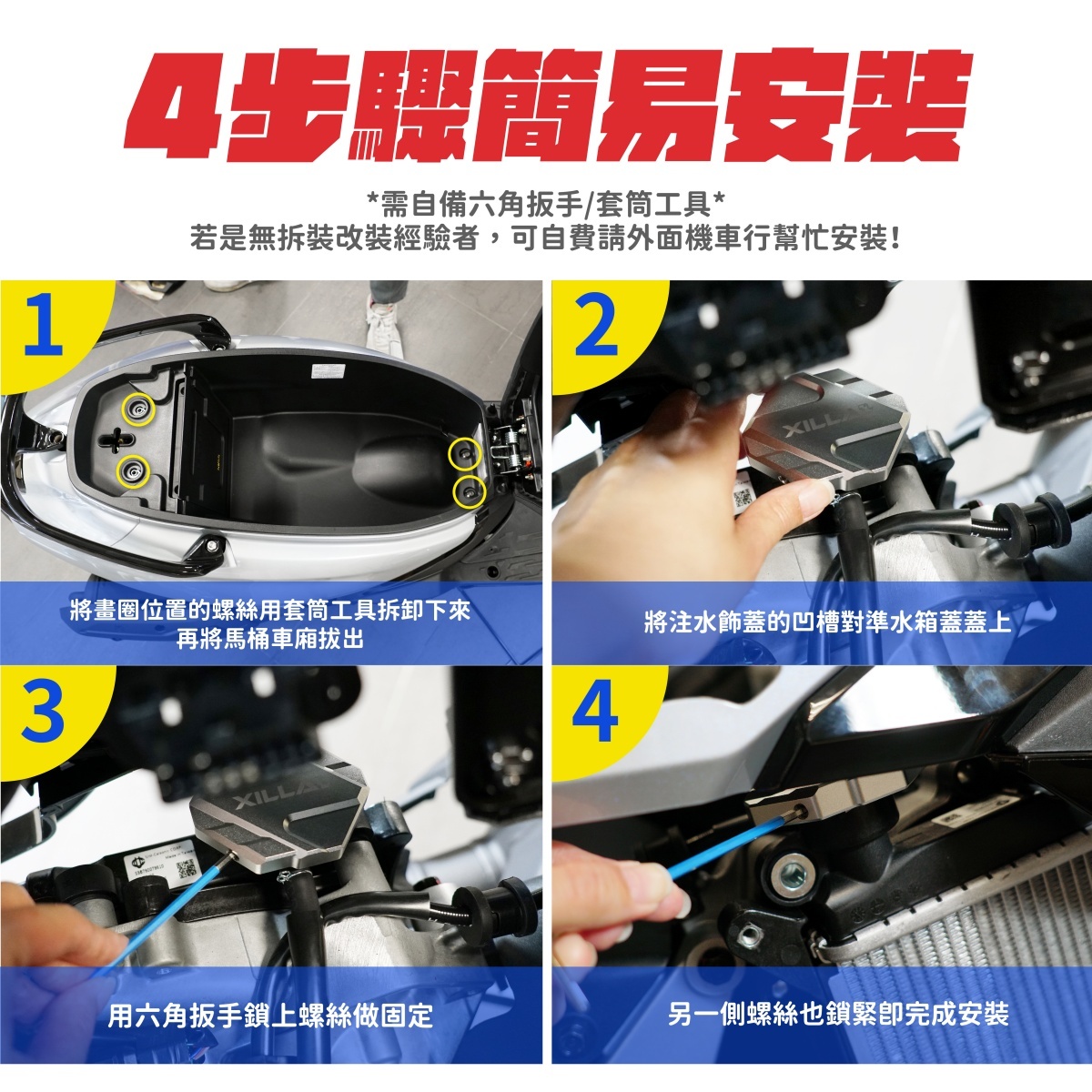 4步驟簡易安裝

*需自備六角扳手/套筒工具*
若是無拆裝改裝經驗者，可自費請外面機車行幫忙安裝！

1

將畫圈位置的螺絲用套筒工具拆卸下來
再將馬桶車廂拔出

2

XILLA

將注水飾蓋的凹槽對準水箱蓋蓋上

3

XILLA

用六角扳手鎖上螺絲做固定

4

另一側螺絲也鎖緊即完成安裝