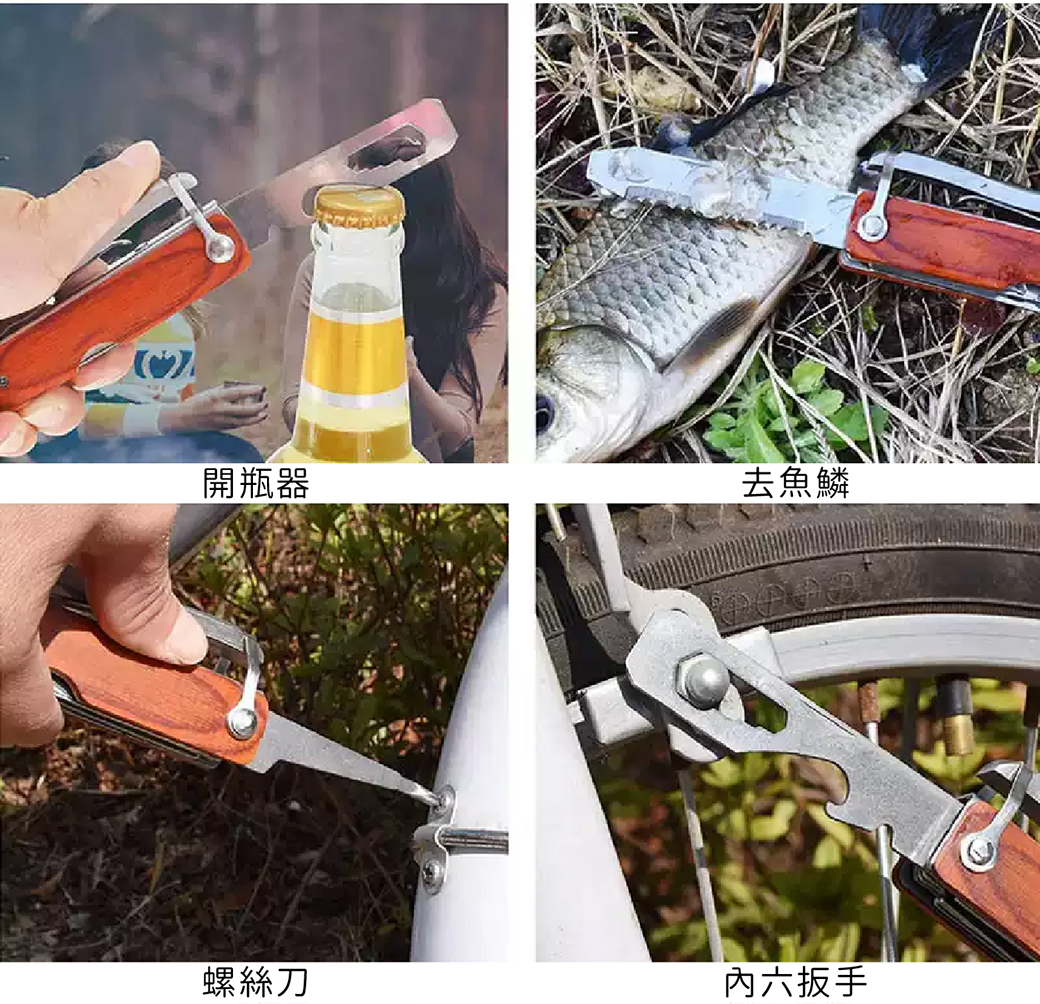 開瓶器

去魚鱗

螺絲刀

內六扳手