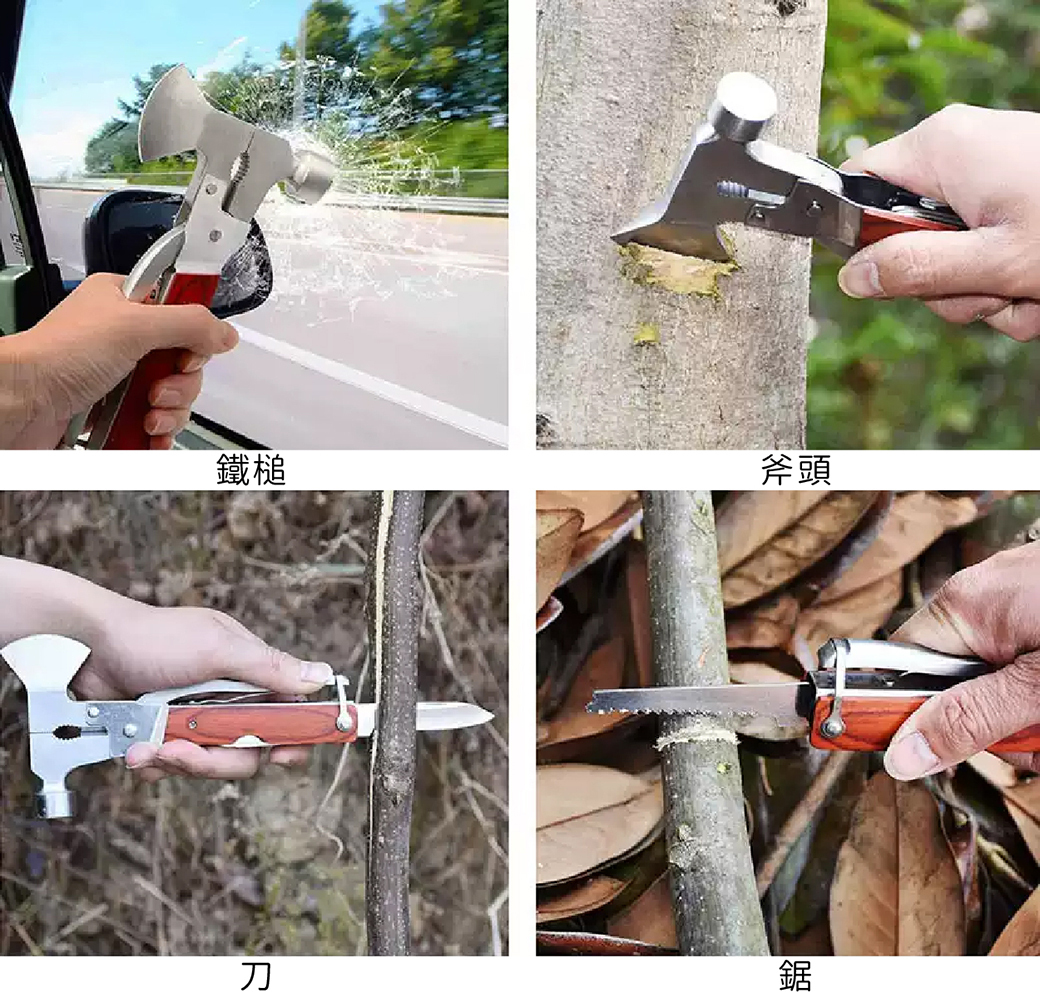 鐵槌

斧頭

刀

鋸