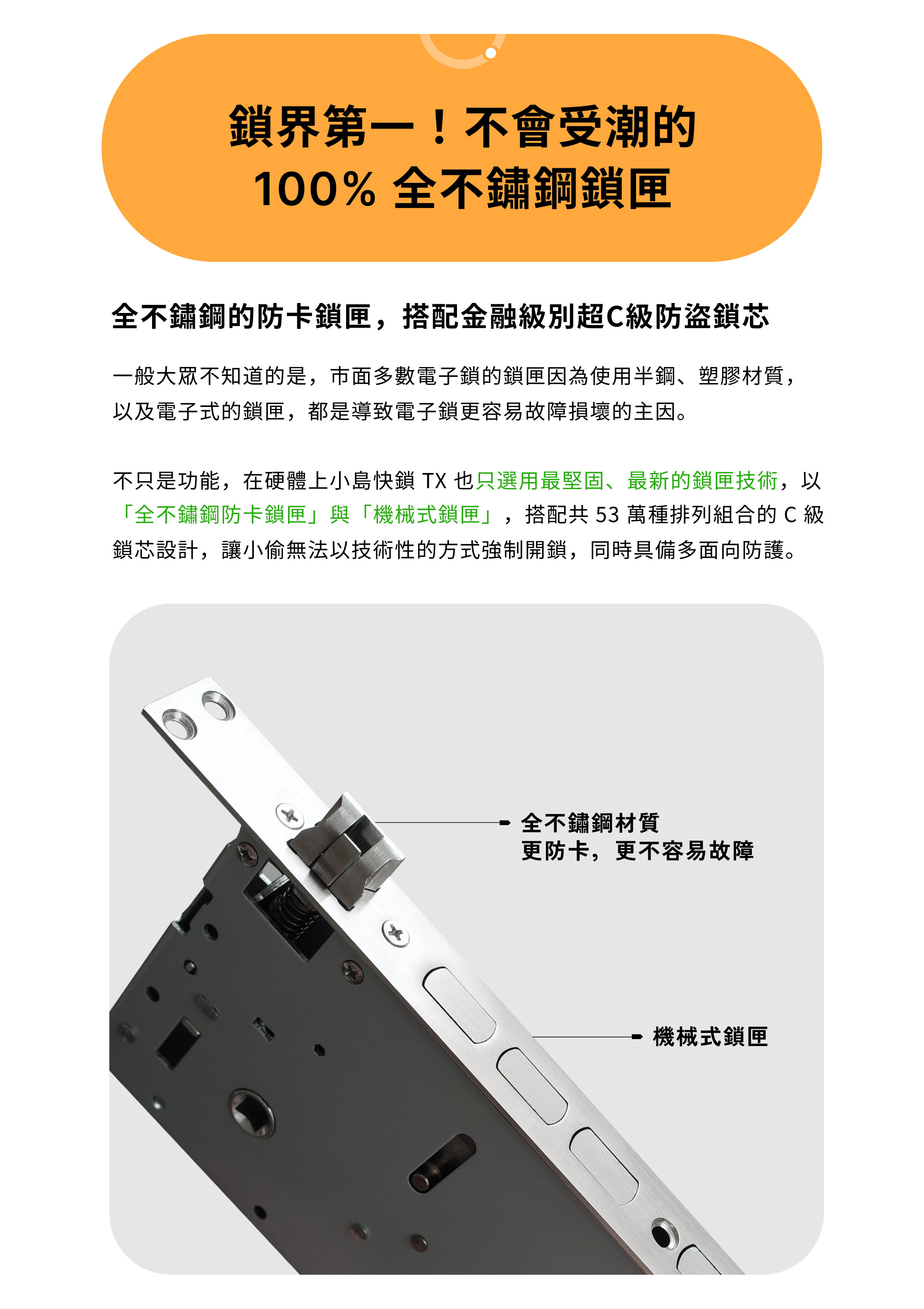 鎖界第一！不會受潮的
100% 全不鏽鋼鎖匣

全不鏽鋼的防卡鎖匣，搭配金融級別超C級防盜鎖芯

一般大眾不知道的是，市面多數電子鎖的鎖匣因為使用半鋼、塑膠材質，以及電子式的鎖匣，都是導致電子鎖更容易故障損壞的主因。

不只是功能，在硬體上小島快鎖 TX 也只選用最堅固、最新的鎖匣技術，以「全不鏽鋼防卡鎖匣」與「機械式鎖匣」，搭配共 53 萬種排列組合的 C 級鎖芯設計，讓小偷無法以技術性的方式強制開鎖，同時具備多面向防護。

全不鏽鋼材質
更防卡，更不容易故障

機械式鎖匣