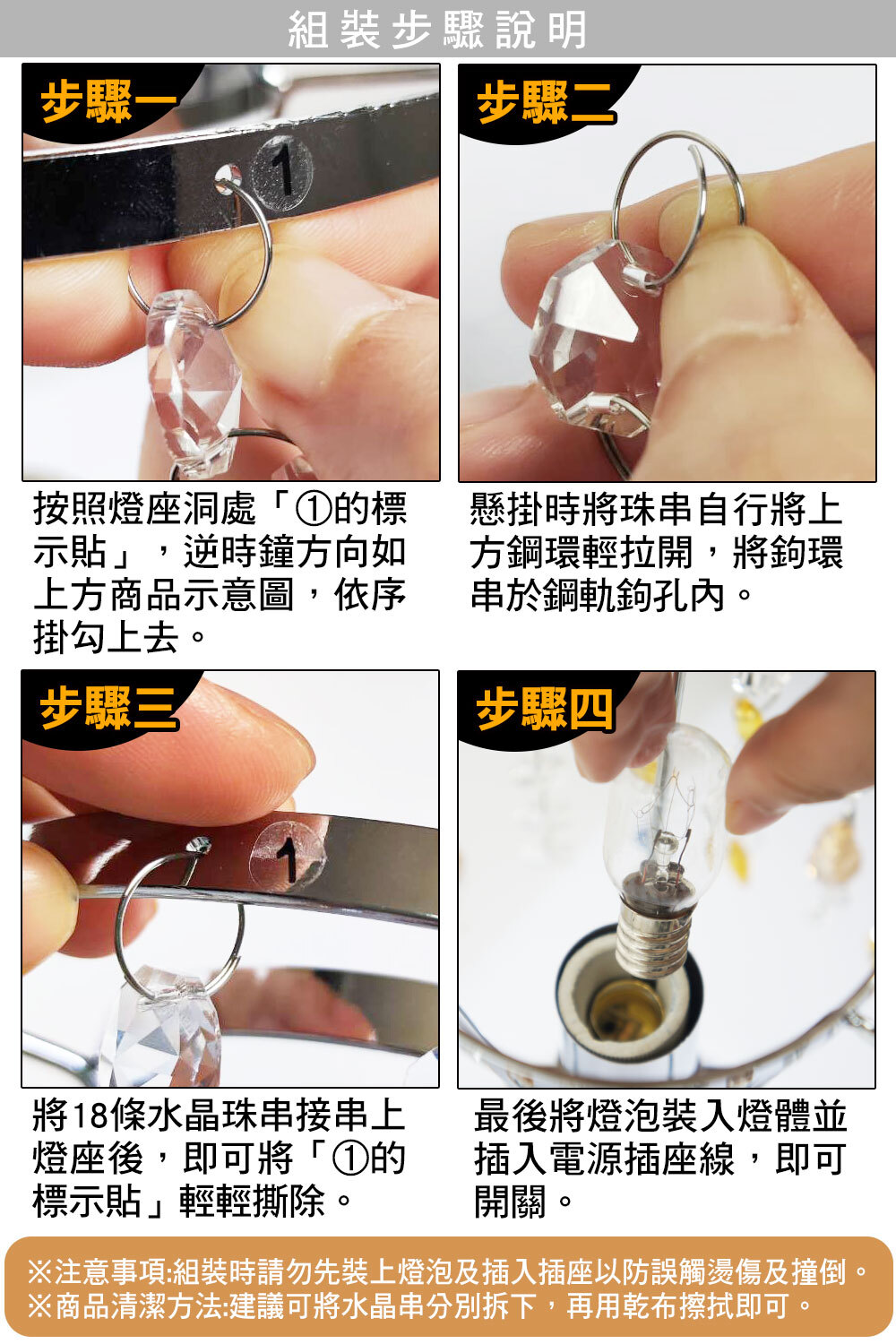 組裝步驟說明

步驟一

1

按照燈座洞處「①的標示貼」，逆時鐘方向如上方商品示意圖，依序掛勾上去。

步驟二

懸掛時將珠串自行將上方鋼環輕拉開，將鉤環串於鋼軌鉤孔內。

步驟三

1

將18條水晶珠串接串上燈座後，即可將「①的標示貼」輕輕撕除。

步驟四

最後將燈泡裝入燈體並插入電源插座線，即可開關。

※注意事項:組裝時請勿先裝上燈泡及插入插座以防誤觸燙傷及撞倒。
※商品清潔方法:建議可將水晶串分別拆下，再用乾布擦拭即可。