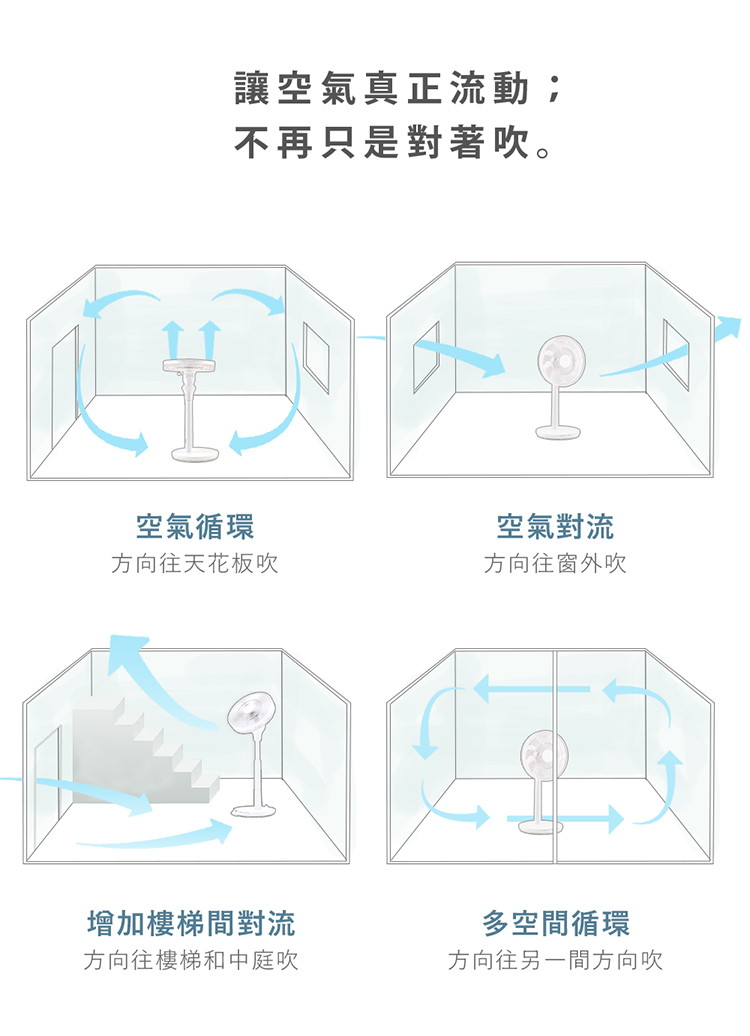 讓空氣真正流動；
不再只是對著吹。

空氣循環
方向往天花板吹

空氣對流
方向往窗外吹

增加樓梯間對流
方向往樓梯和中庭吹

多空間循環
方向往另一間方向吹