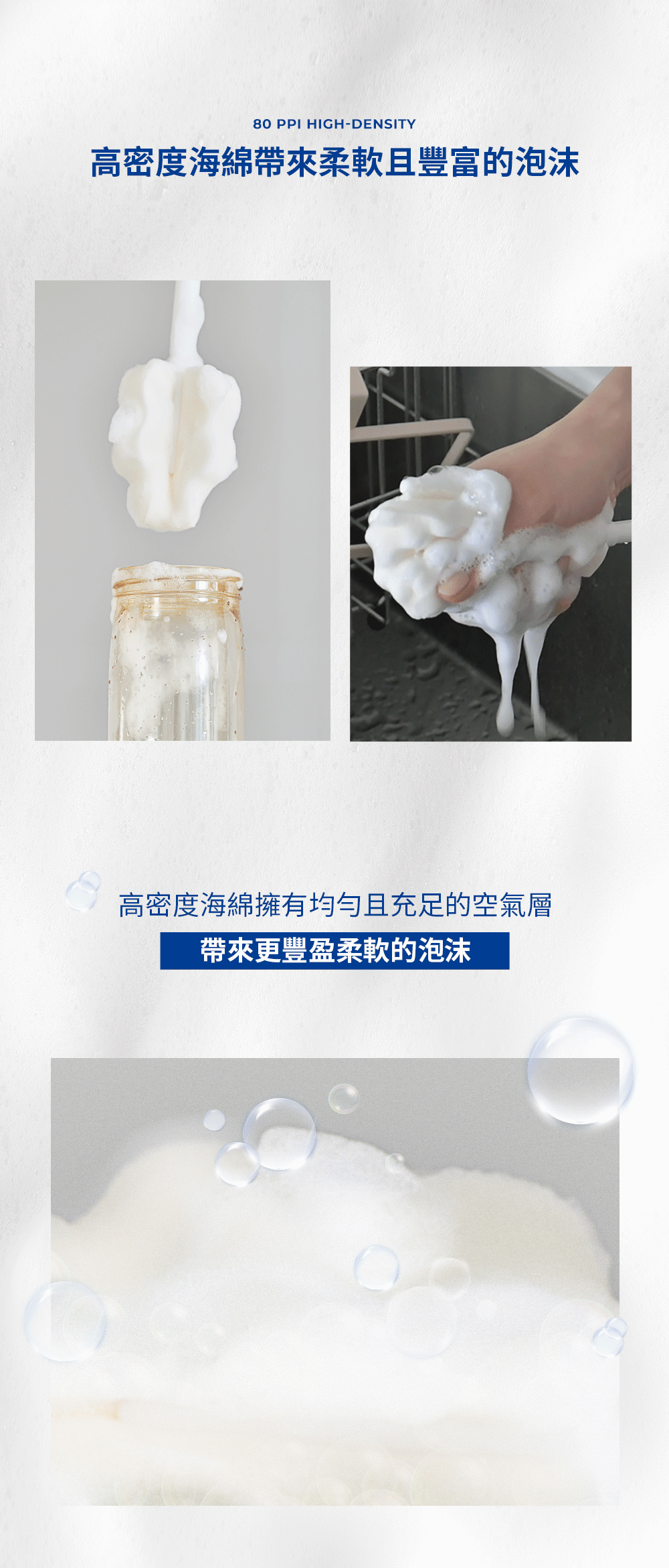 80 PPI HIGH-DENSITY
高密度海綿帶來柔軟且豐富的泡沫

高密度海綿擁有均勻且充足的空氣層
帶來更豐盈柔軟的泡沫