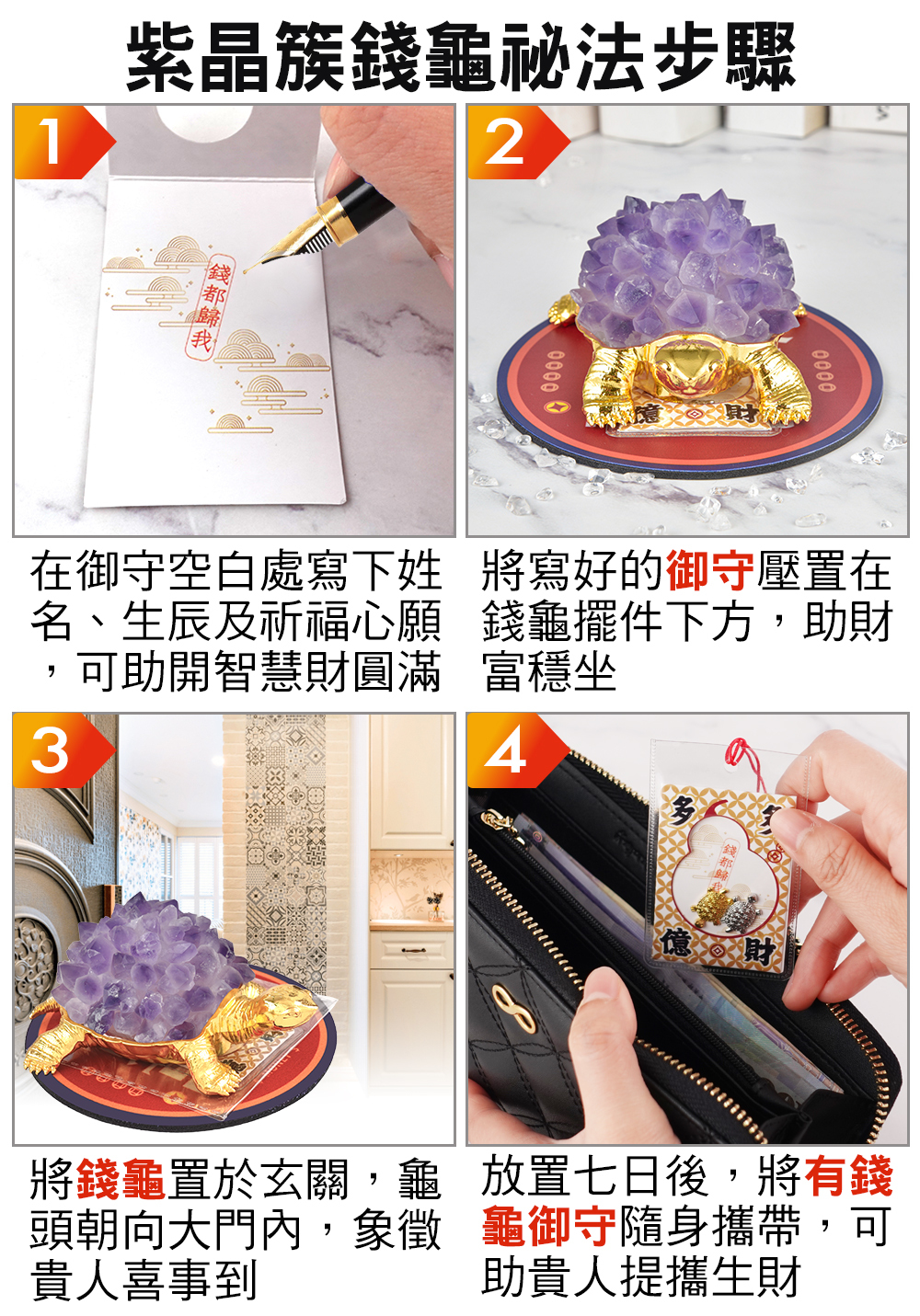 紫晶簇錢龜祕法步驟

1

錢都歸我

在御守空白處寫下姓名、生辰及祈福心願，可助開智慧財圓滿

2

億 財

將寫好的御守壓置在錢龜擺件下方，助財富穩坐

3

將錢龜置於玄關，龜頭朝向大門內，象徵貴人喜事到

4

多 多

錢都歸我

億 財

放置七日後，將有錢龜御守隨身攜帶，可助貴人提攜生財