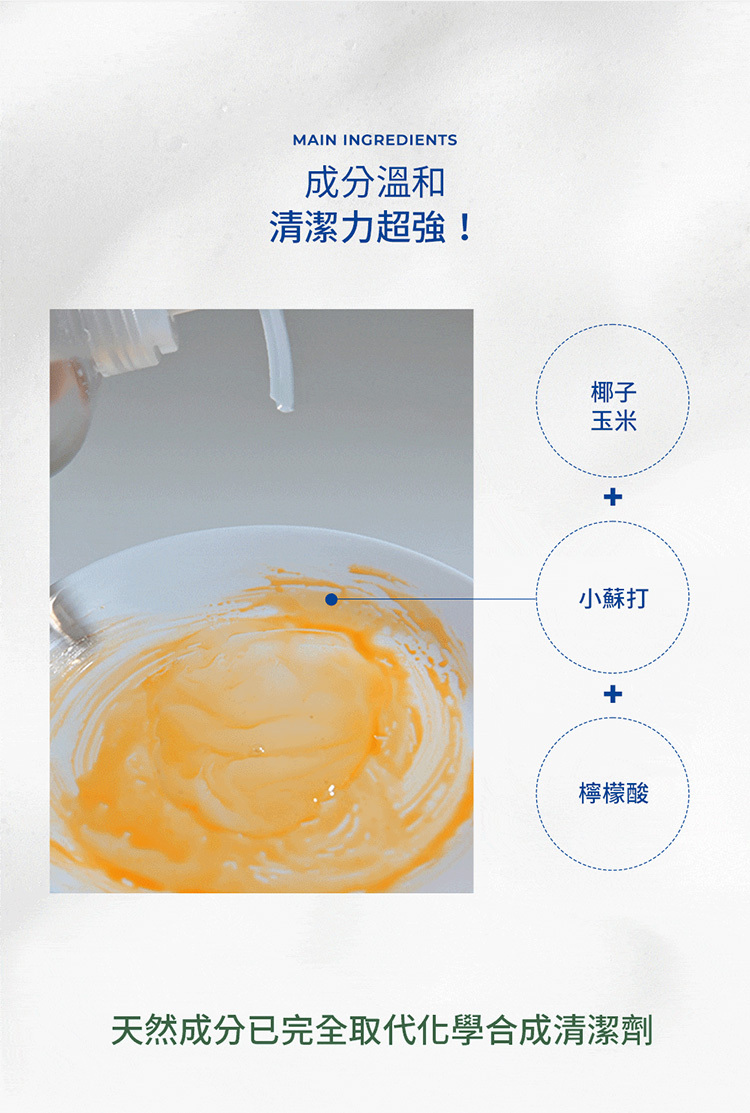 MAIN INGREDIENTS

成分溫和
清潔力超強！

椰子
玉米

+

小蘇打

+

檸檬酸

天然成分已完全取代化學合成清潔劑