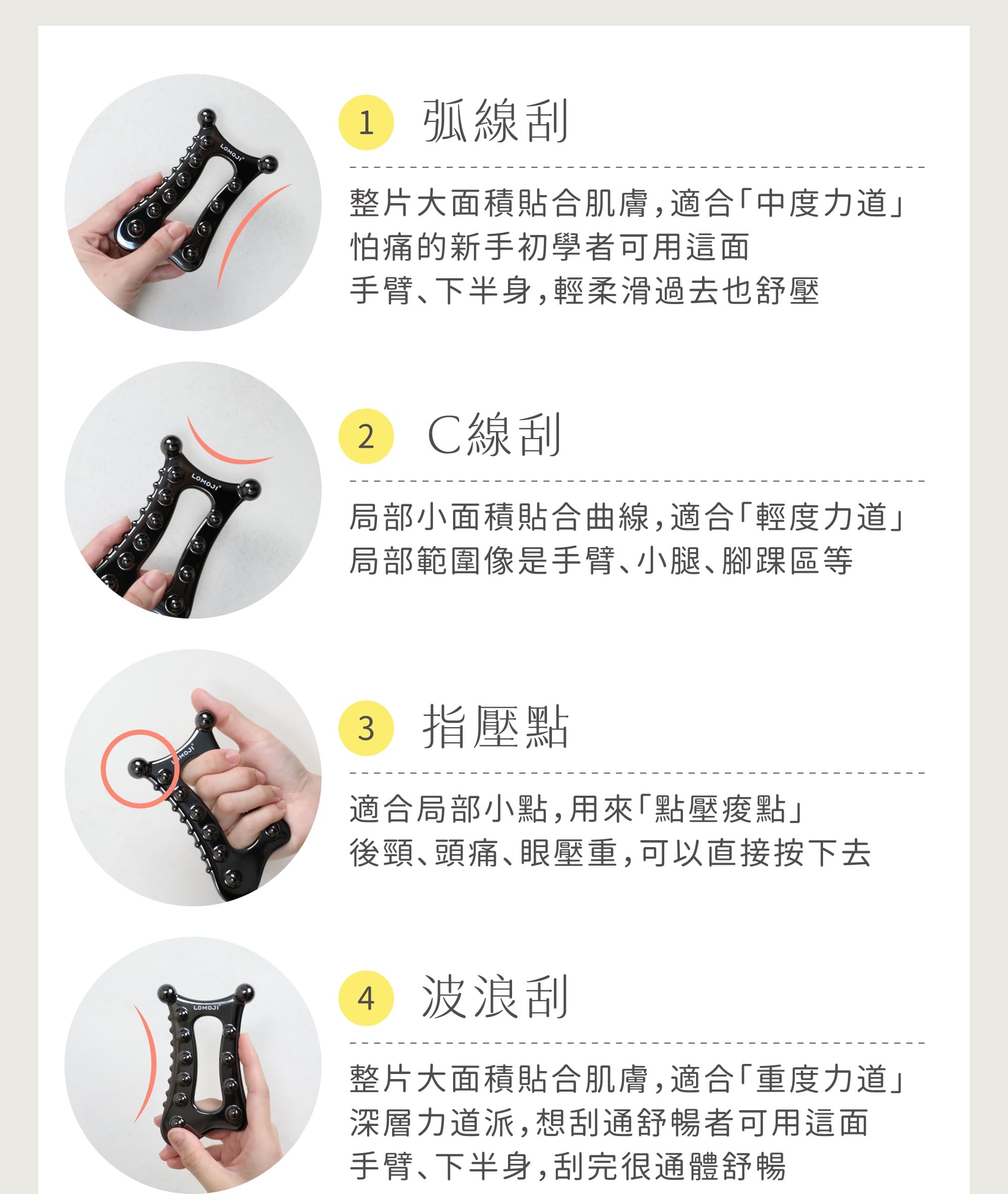 LOMOJI

1 弧線刮

整片大面積貼合肌膚，適合「中度力道」
怕痛的新手初學者可用這面
手臂、下半身，輕柔滑過去也舒壓

LOMOJI

2 C線刮

局部小面積貼合曲線，適合「輕度力道」
局部範圍像是手臂、小腿、腳踝區等

LOMOJI

3 指壓點

適合局部小點，用來「點壓痠點」
後頸、頭痛、眼壓重，可以直接按下去

LOMOJI

4 波浪刮

整片大面積貼合肌膚，適合「重度力道」
深層力道派，想刮通舒暢者可用這面
手臂、下半身，刮完很通體舒暢