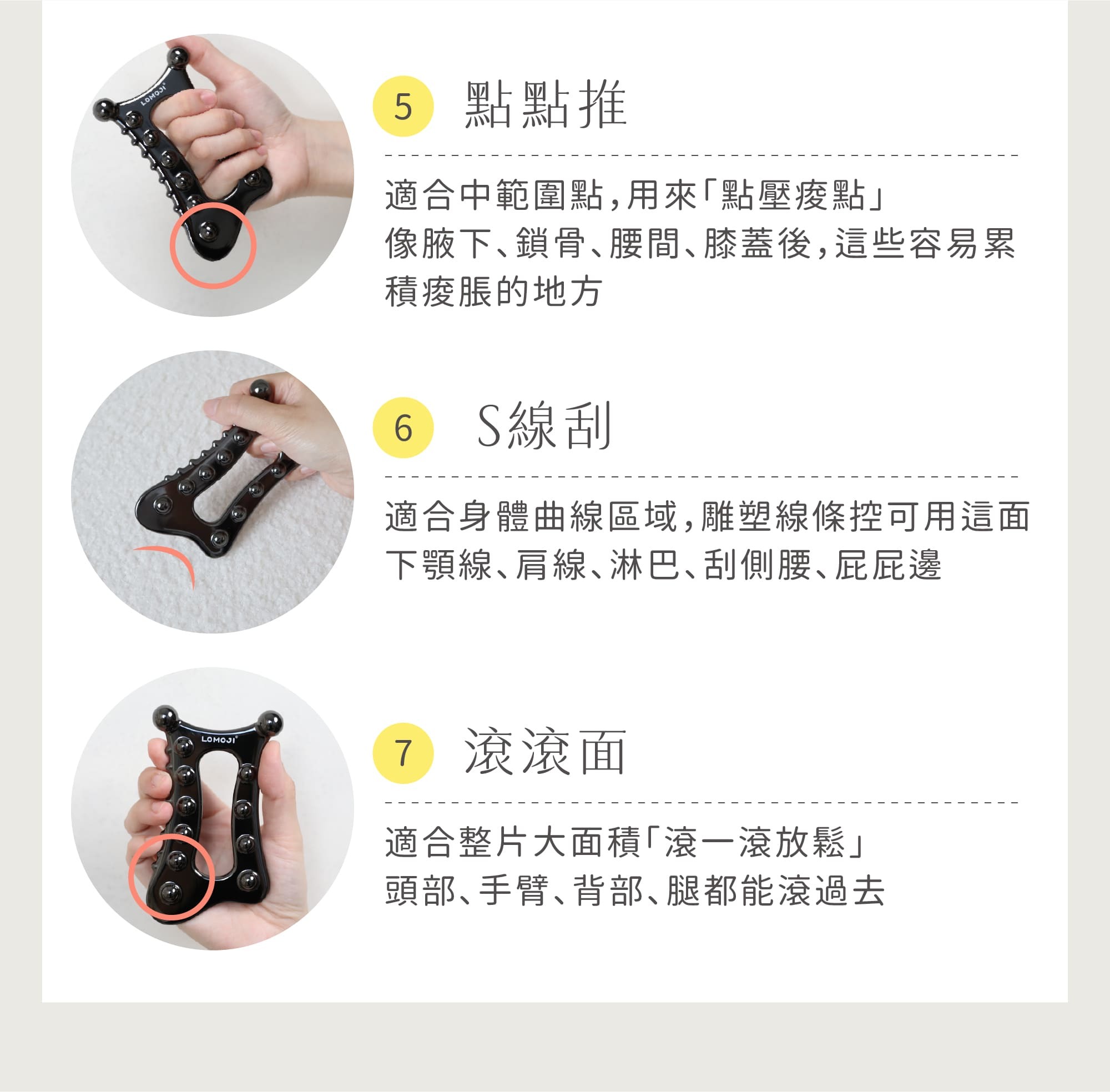 LOMOJI

5 點點推

適合中範圍點，用來「點壓痠點」
像腋下、鎖骨、腰間、膝蓋後，這些容易累積痠脹的地方

6 S線刮

適合身體曲線區域，雕塑線條控可用這面
下顎線、肩線、淋巴、刮側腰、屁屁邊

LOMOJI

7 滾滾面

適合整片大面積「滾一滾放鬆」
頭部、手臂、背部、腿都能滾過去