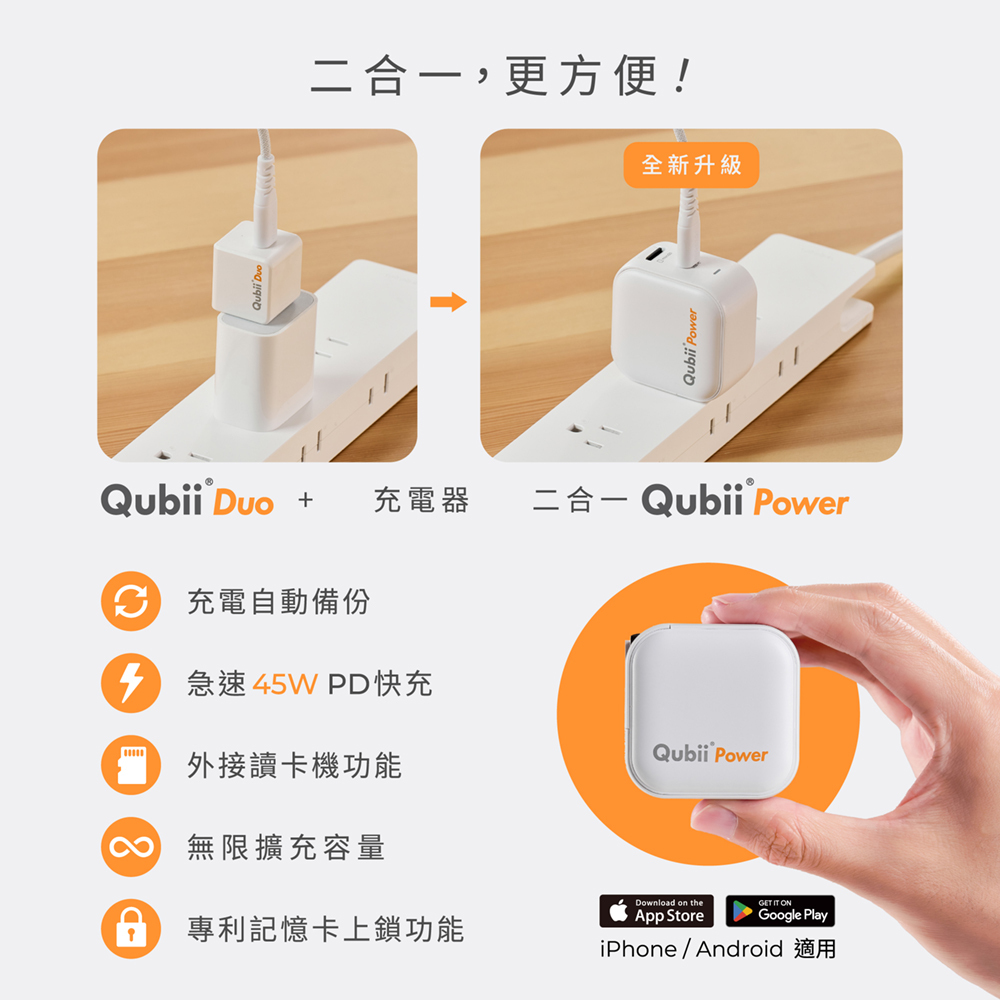 二合一，更方便！

Qubii Duo

全新升級

Qubii Power

Qubii® Duo + 充電器 二合一 Qubii® Power

充電自動備份

急速 45W PD快充

外接讀卡機功能

無限擴充容量

專利記憶卡上鎖功能

Qubii® Power

Download on the App Store

GET IT ON Google Play

iPhone / Android 適用