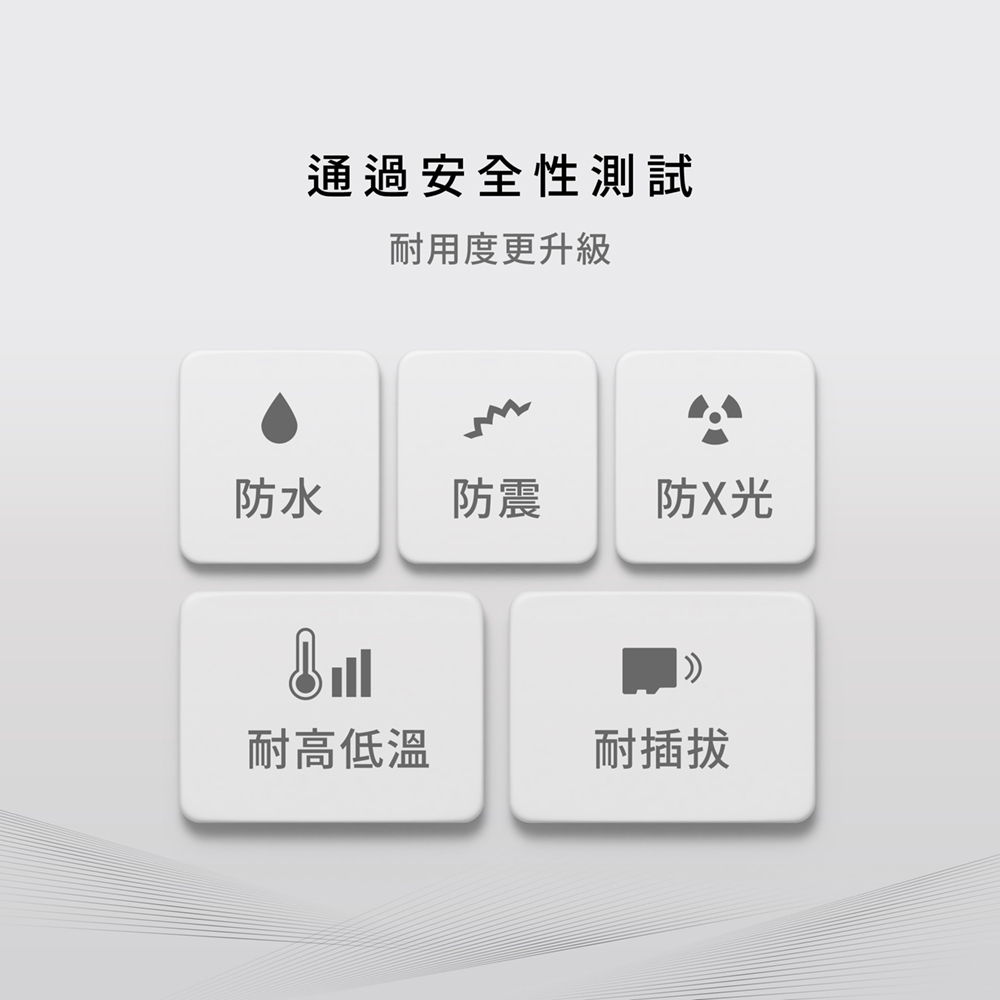 通過安全性測試

耐用度更升級

防水

防震

防X光

耐高低溫

耐插拔